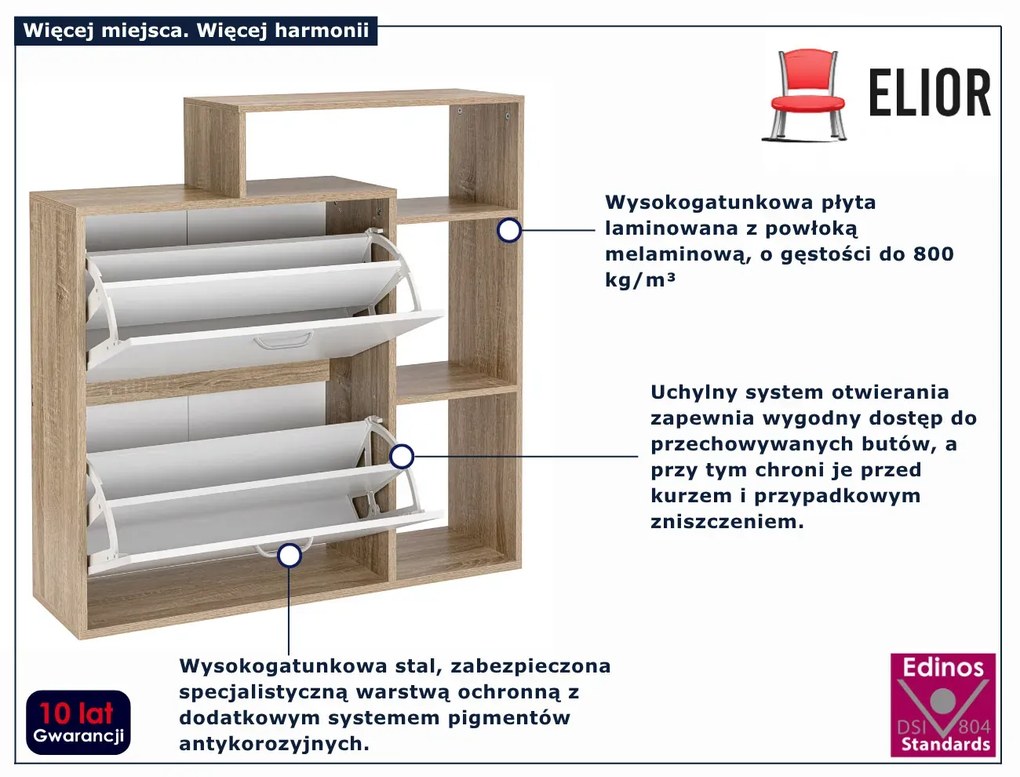 Więcej miejsca. Więcej harmonii

ELIOR

Wysokogatunkowa płyta laminowana z powłoką melaminową, o gęstości do 800 kg/m³

Uchylny system otwierania zapewnia wygodny dostęp do przechowywanych butów, a przy tym chroni je przed kurzem i przypadkowym zniszczeniem.

Wysokogatunkowa stal, zabezpieczona specjalistyczną warstwą ochronną z dodatkowym systemem pigmentów antykorozyjnych.

10 lat Gwarancji

Edinos DSI 804 Standards