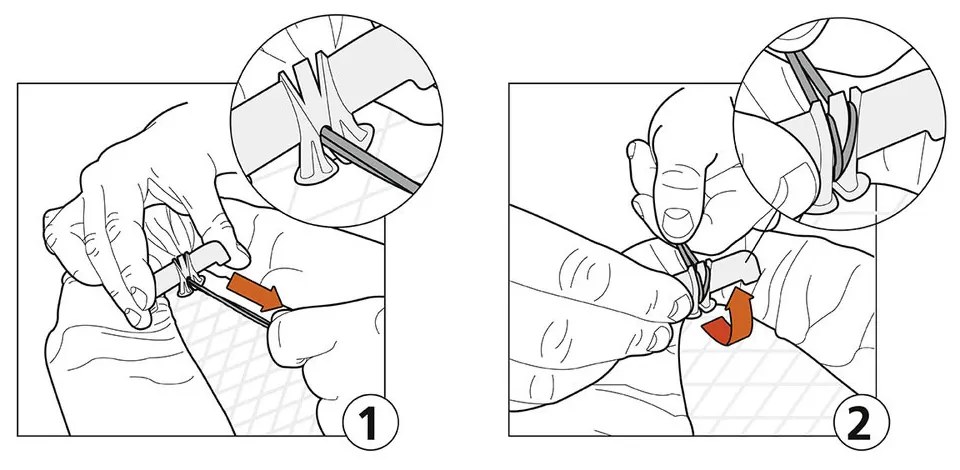 1

2