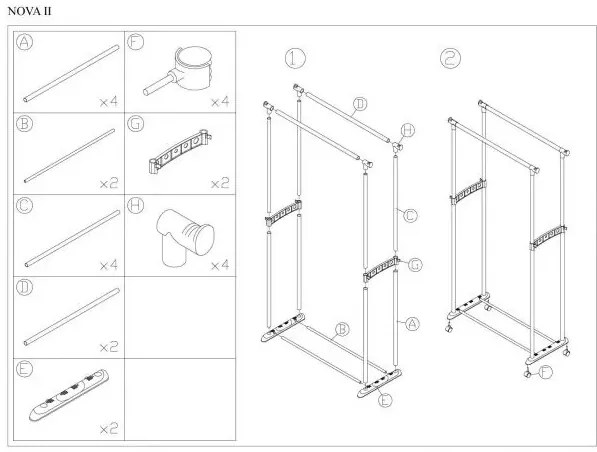 NOVA II

| | |
|---|---|
| A ×4 | F ×4 |
| B ×2 | G ×2 |
| C ×4 | H ×4 |
| D ×2 | |
| E ×2 | |

1

D
H
C
G
A
B
E

2

F