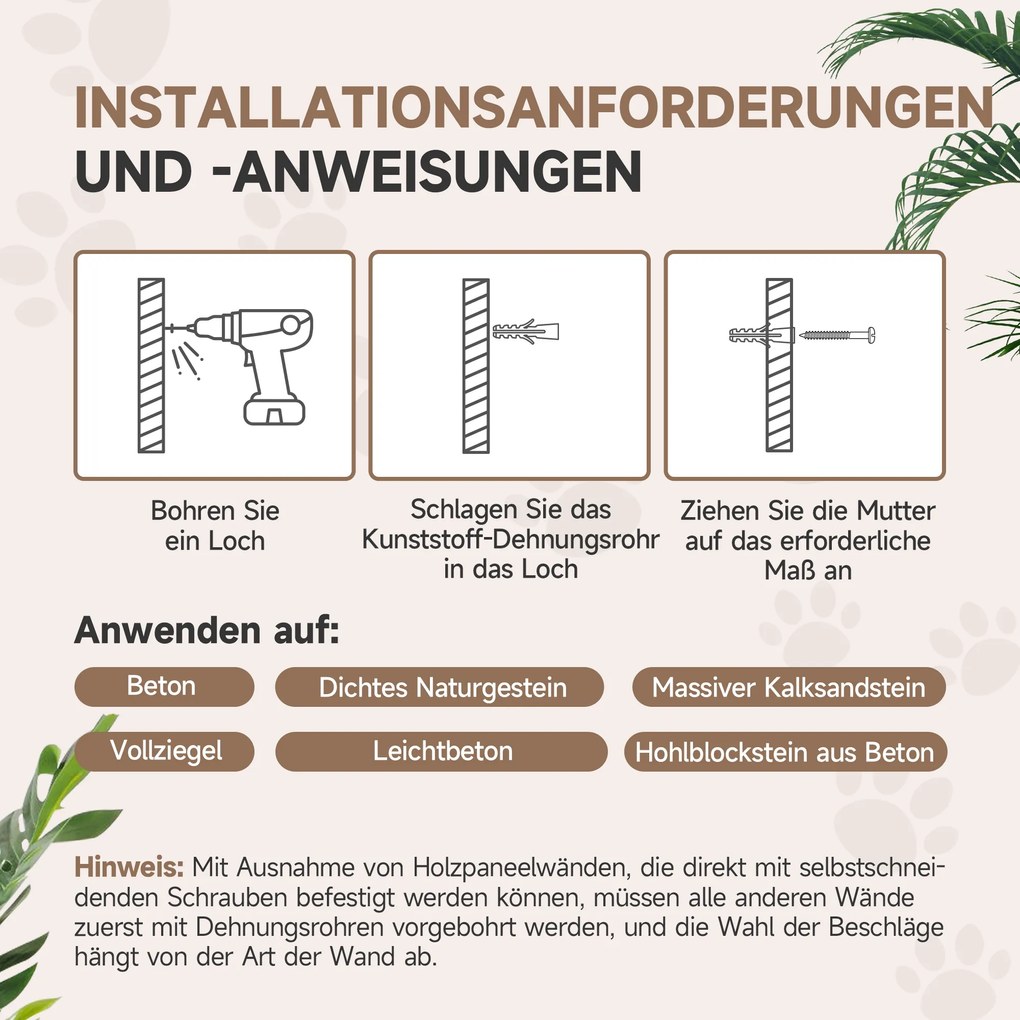 INSTALLATIONSANFORDERUNGEN UND -ANWEISUNGEN

Bohren Sie ein Loch

Schlagen Sie das Kunststoff-Dehnungsrohr in das Loch

Ziehen Sie die Mutter auf das erforderliche Maß an

Anwenden auf:

Beton

Dichtes Naturgestein

Massiver Kalksandstein

Vollziegel

Leichtbeton

Hohlblockstein aus Beton

Hinweis: Mit Ausnahme von Holzpaneelwänden, die direkt mit selbstschneidenden Schrauben befestigt werden können, müssen alle anderen Wände zuerst mit Dehnungsrohren vorgebohrt werden, und die Wahl der Beschläge hängt von der Art der Wand ab.