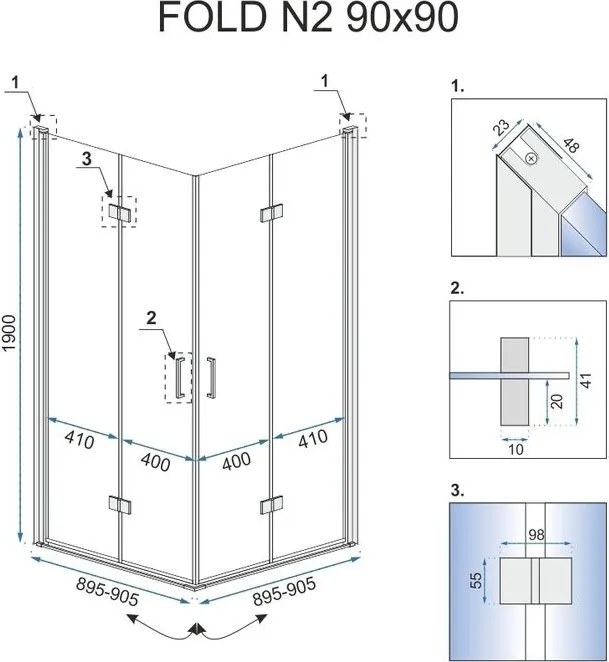 FOLD N2 90x90

1
1
3
2
1900
410
400
400
410
895-905
895-905

1.
23
48

2.
41
20
10

3.
98
55