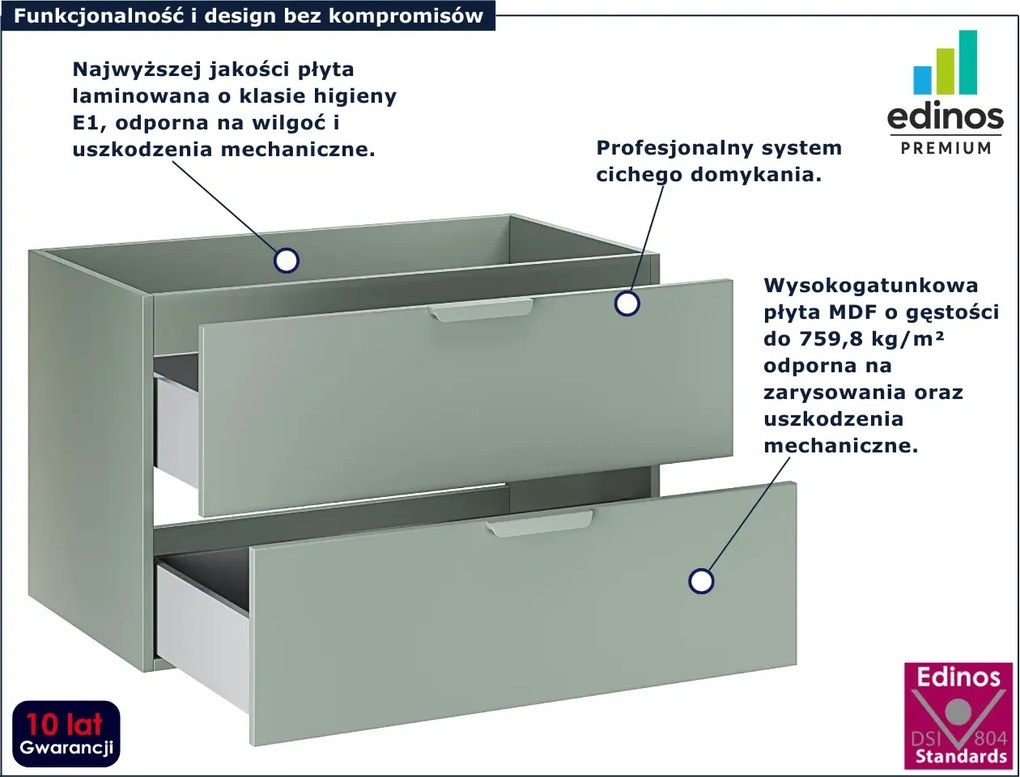 Funkcjonalność i design bez kompromisów

Najwyższej jakości płyta laminowana o klasie higieny E1, odporna na wilgoć i uszkodzenia mechaniczne.

edinos
PREMIUM

Profesjonalny system cichego domykania.

Wysokogatunkowa płyta MDF o gęstości do 759,8 kg/m² odporna na zarysowania oraz uszkodzenia mechaniczne.

10 lat
Gwarancji

Edinos
DSI 804
Standards