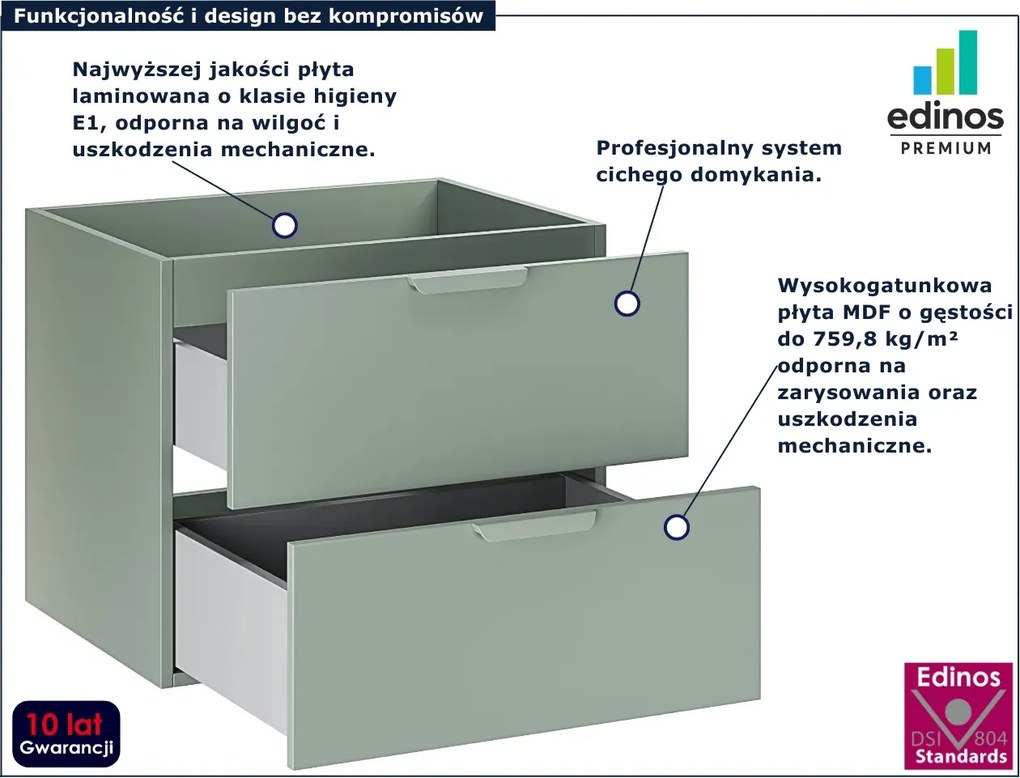 Funkcjonalność i design bez kompromisów

Najwyższej jakości płyta laminowana o klasie higieny E1, odporna na wilgoć i uszkodzenia mechaniczne.

edinos
PREMIUM

Profesjonalny system cichego domykania.

Wysokogatunkowa płyta MDF o gęstości do 759,8 kg/m² odporna na zarysowania oraz uszkodzenia mechaniczne.

10 lat
Gwarancji

Edinos
DSI 804
Standards