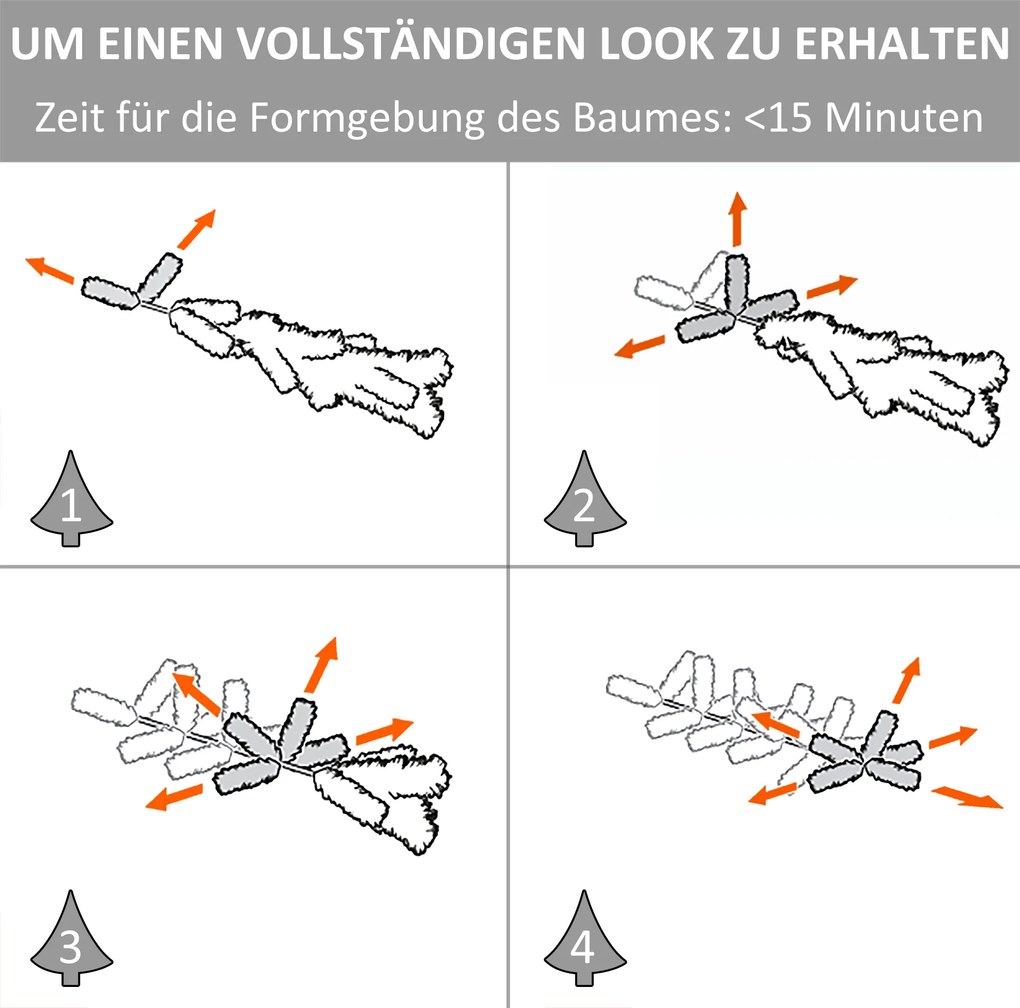 UM EINEN VOLLSTÄNDIGEN LOOK ZU ERHALTEN

Zeit für die Formgebung des Baumes: <15 Minuten

1

2

3

4