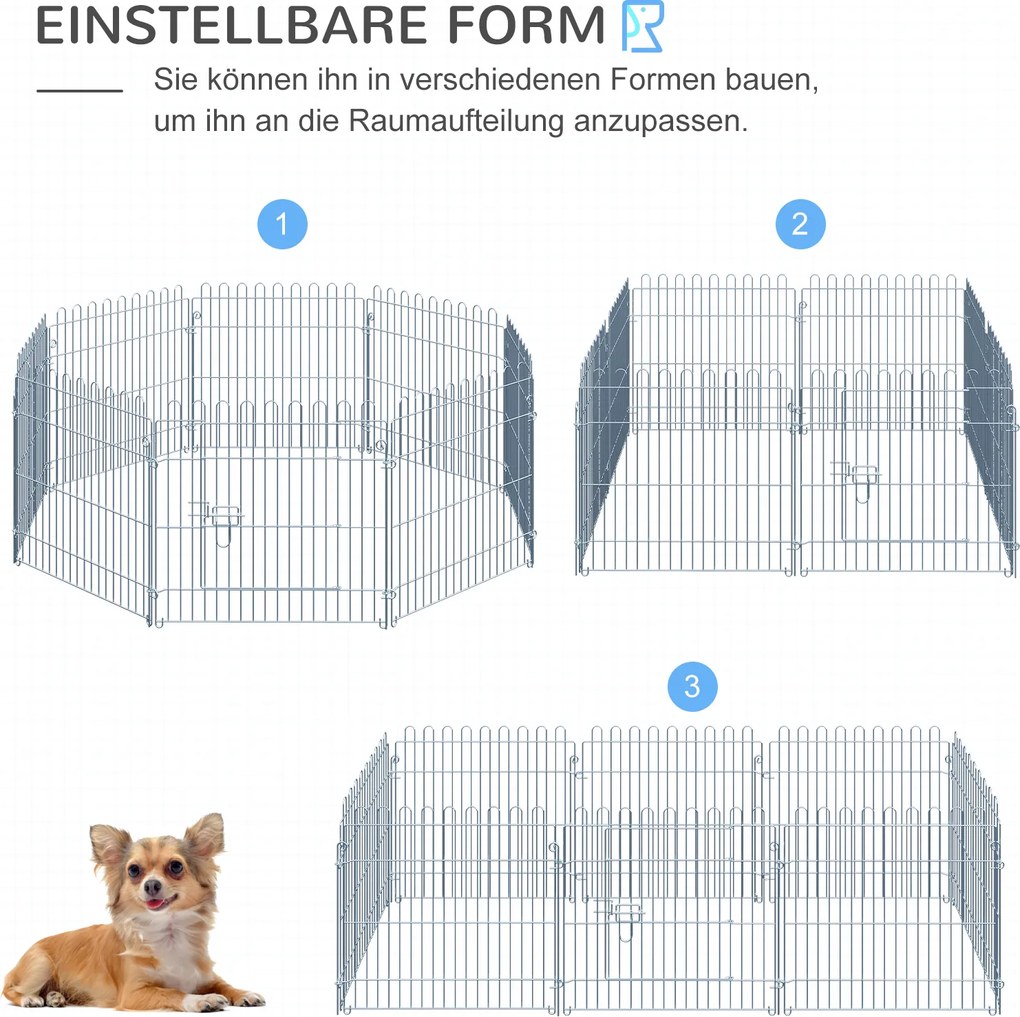 EINSTELLBARE FORM

Sie können ihn in verschiedenen Formen bauen, um ihn an die Raumaufteilung anzupassen.

1

2

3