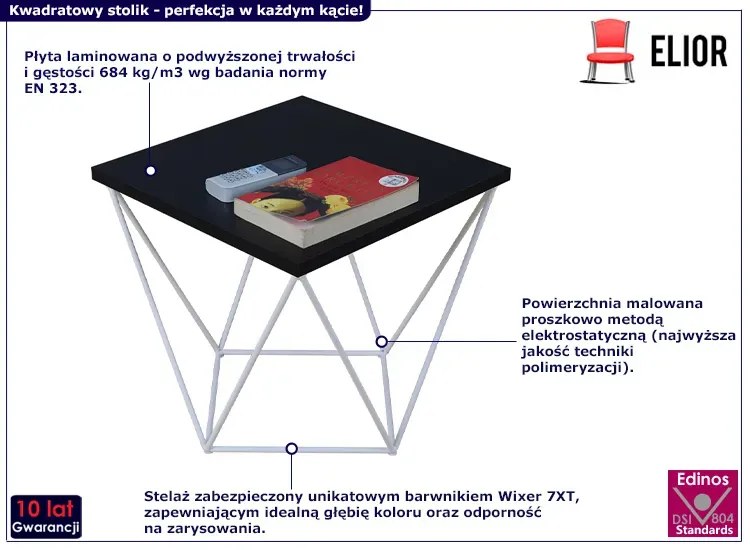 Kwadratowy stolik - perfekcja w każdym kącie!

ELIOR

Płyta laminowana o podwyższonej trwałości i gęstości 684 kg/m3 wg badania normy EN 323.

Powierzchnia malowana proszkowo metodą elektrostatyczną (najwyższa jakość techniki polimeryzacji).

Stelaż zabezpieczony unikatowym barwnikiem Wixer 7XT, zapewniającym idealną głębię koloru oraz odporność na zarysowania.

10 lat Gwarancji

Edinos DSI 804 Standards