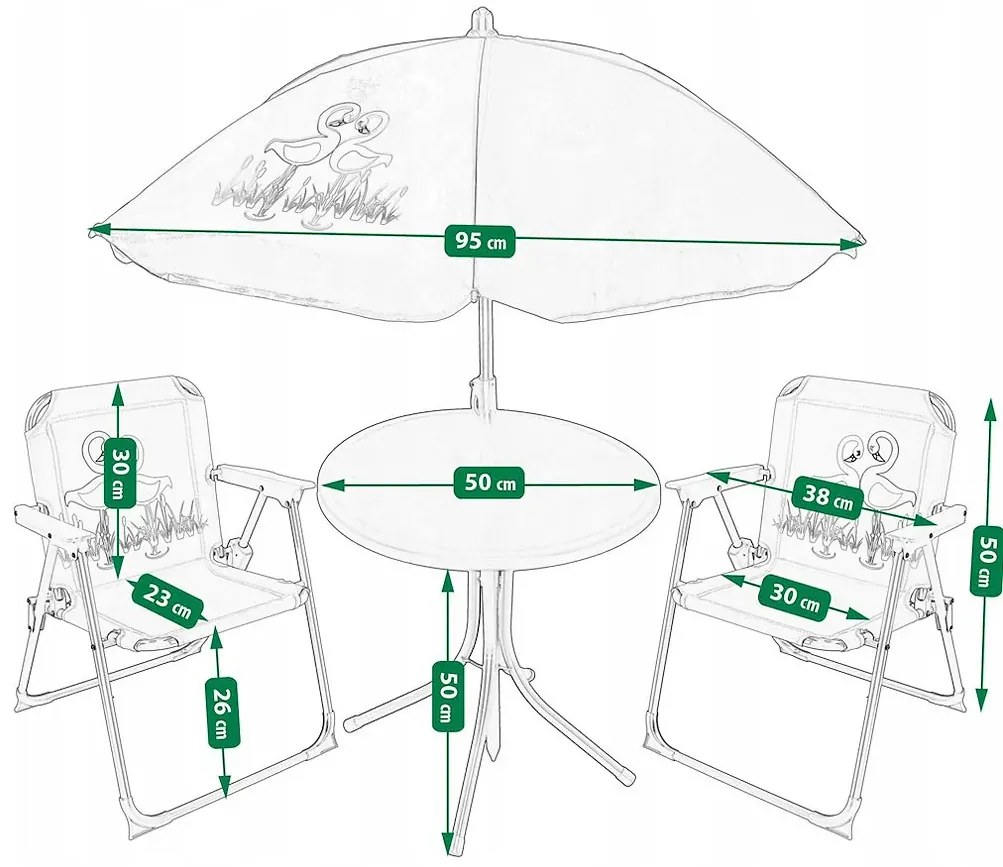 95 cm

30 cm

50 cm

38 cm

50 cm

23 cm

30 cm

26 cm

50 cm