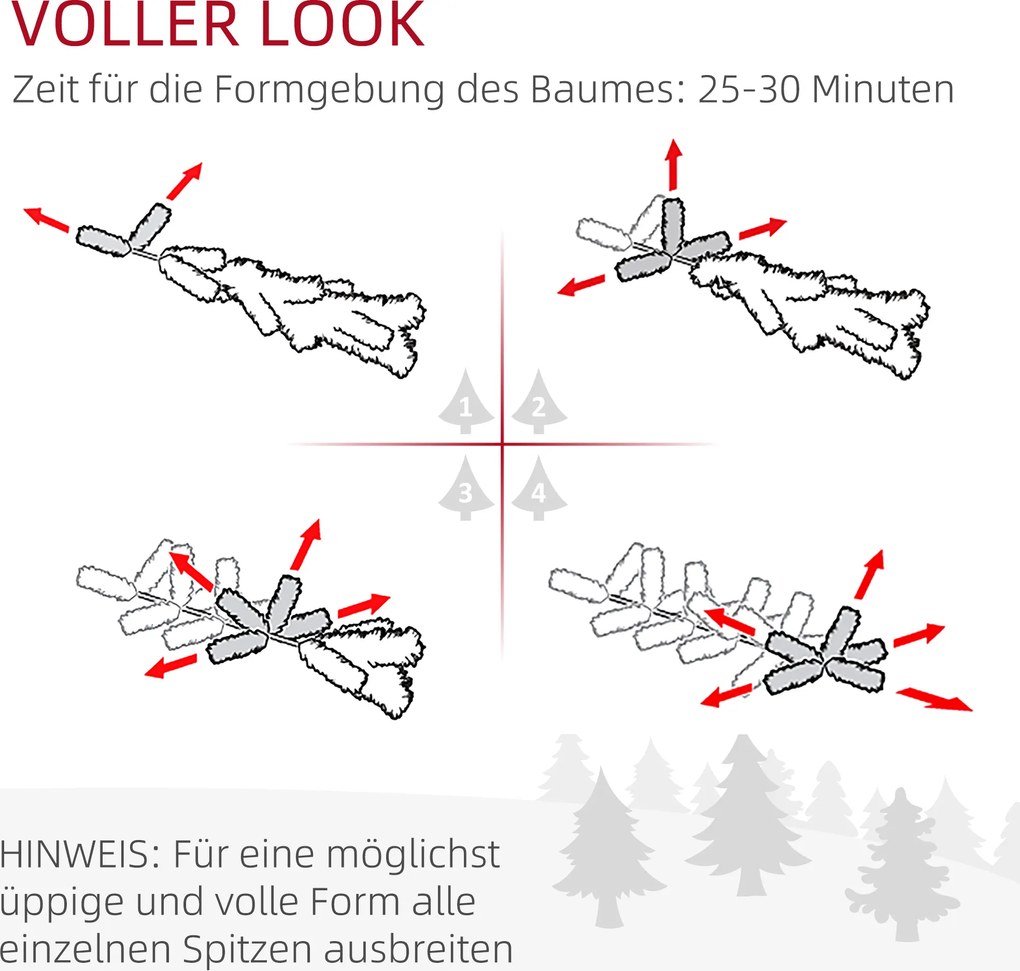 VOLLER LOOK
Zeit für die Formgebung des Baumes: 25-30 Minuten

1
2
3
4

HINWEIS: Für eine möglichst üppige und volle Form alle einzelnen Spitzen ausbreiten