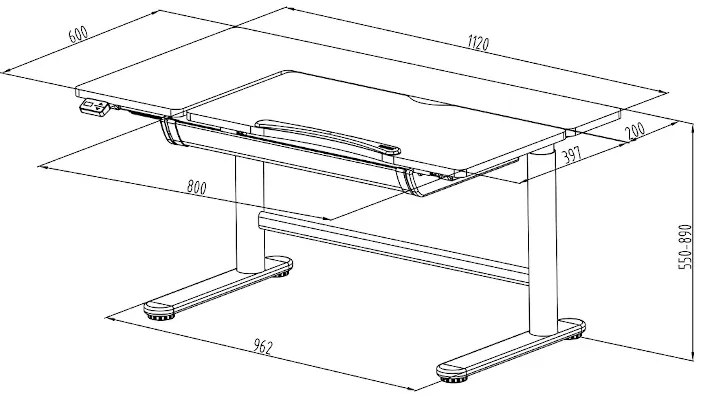 600
1120
200
397
800
550-890
962