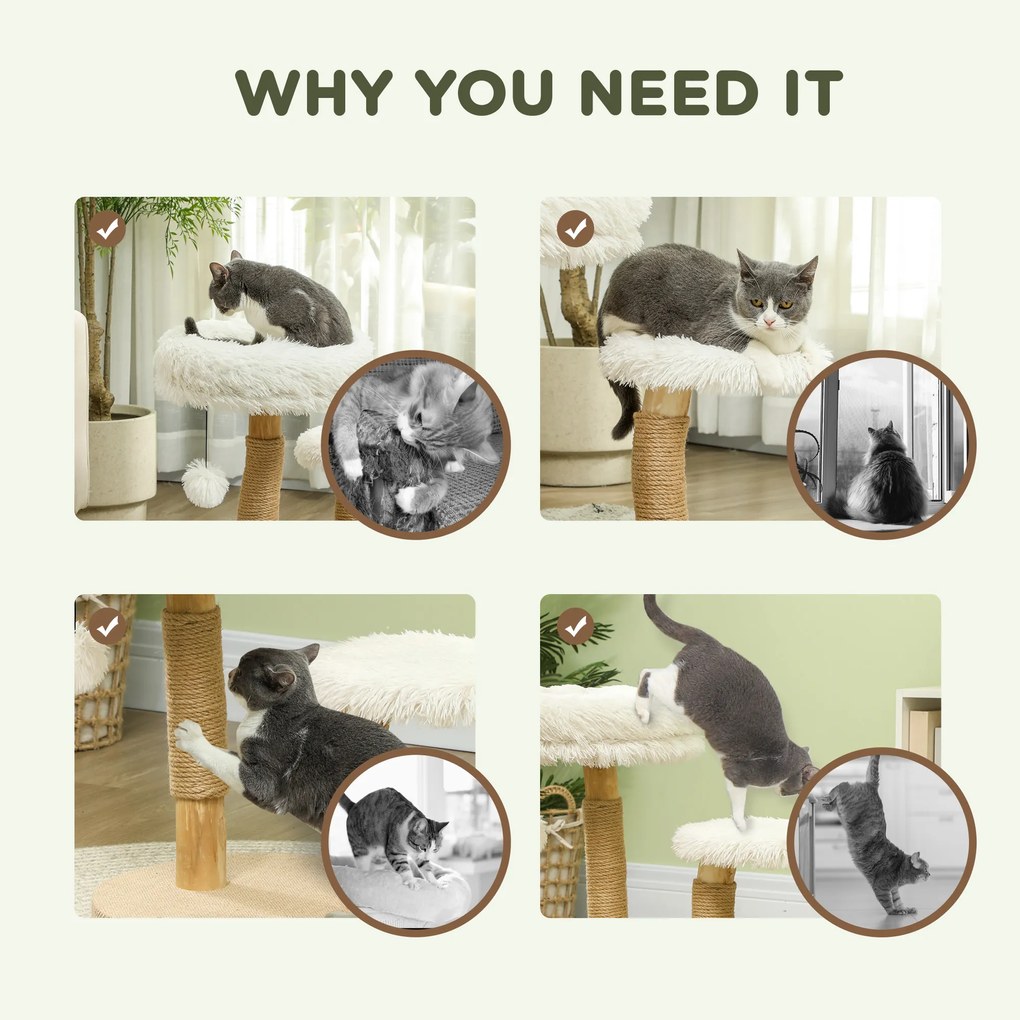 WHY YOU NEED IT