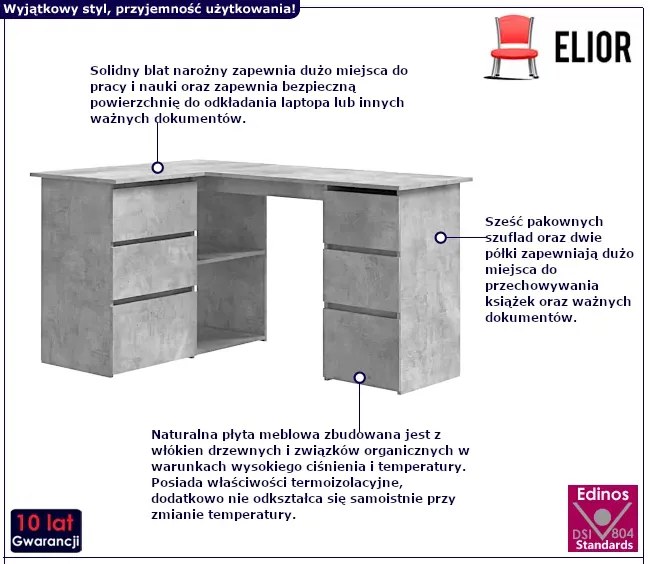 Wyjątkowy styl, przyjemność użytkowania!

ELIOR

Solidny blat narożny zapewnia dużo miejsca do pracy i nauki oraz zapewnia bezpieczną powierzchnię do odkładania laptopa lub innych ważnych dokumentów.

Sześć pakownych szuflad oraz dwie półki zapewniają dużo miejsca do przechowywania książek oraz ważnych dokumentów.

Naturalna płyta meblowa zbudowana jest z włókien drzewnych i związków organicznych w warunkach wysokiego ciśnienia i temperatury. Posiada właściwości termoizolacyjne, dodatkowo nie odkształca się samoistnie przy zmianie temperatury.

10 lat Gwarancji

Edinos DSI 804 Standards