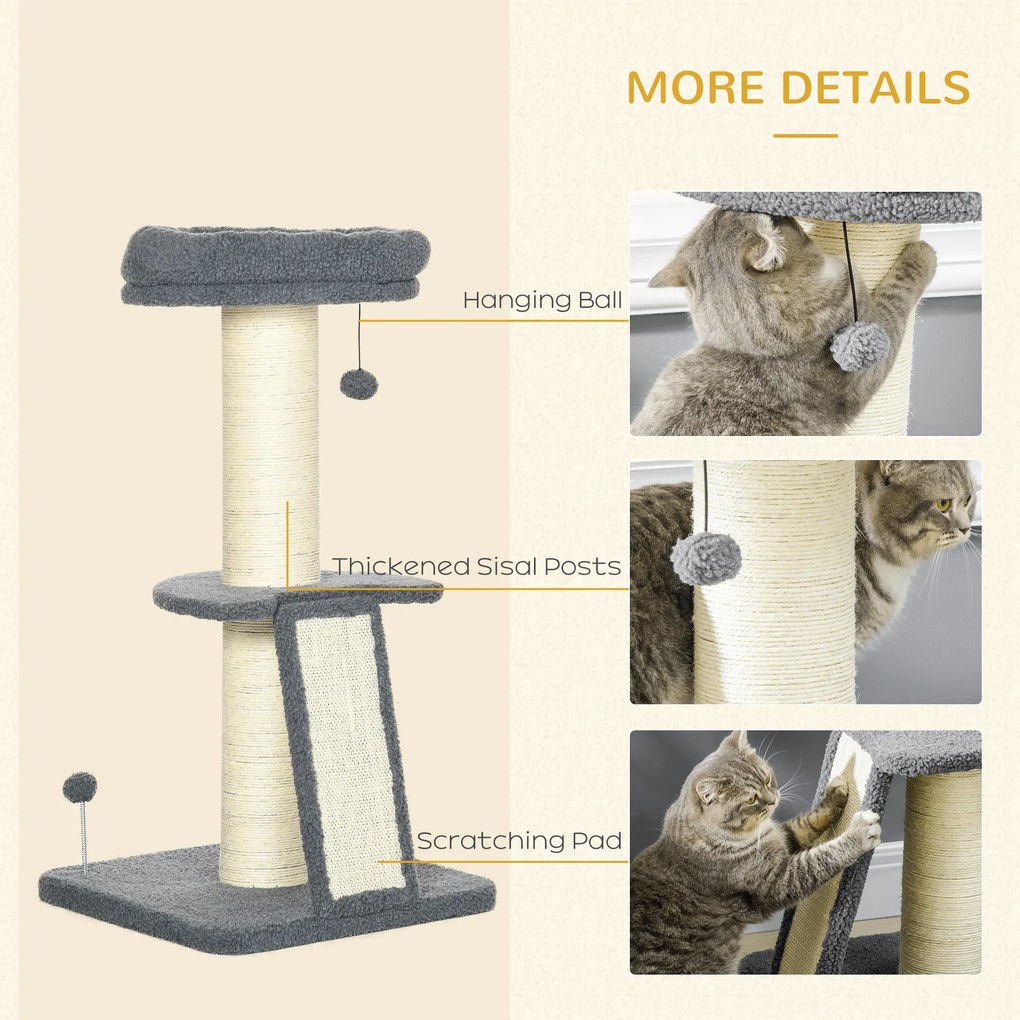 MORE DETAILS

Hanging Ball

Thickened Sisal Posts

Scratching Pad