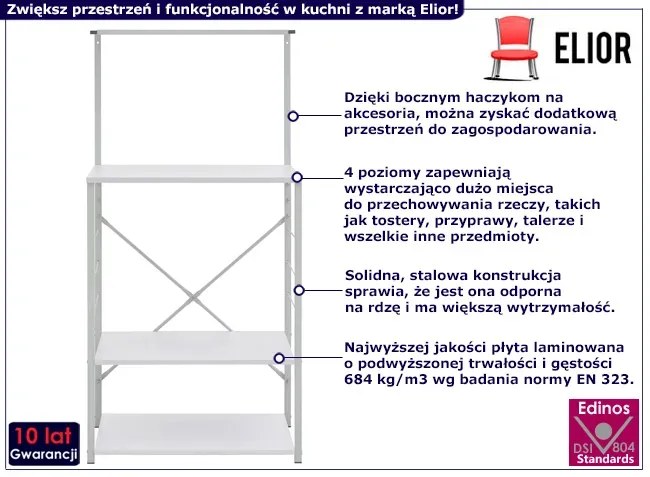 Zwiększ przestrzeń i funkcjonalność w kuchni z marką Elior!

ELIOR

Dzięki bocznym haczykom na akcesoria, można zyskać dodatkową przestrzeń do zagospodarowania.

4 poziomy zapewniają wystarczająco dużo miejsca do przechowywania rzeczy, takich jak tostery, przyprawy, talerze i wszelkie inne przedmioty.

Solidna, stalowa konstrukcja sprawia, że jest ona odporna na rdzę i ma większą wytrzymałość.

Najwyższej jakości płyta laminowana o podwyższonej trwałości i gęstości 684 kg/m3 wg badania normy EN 323.

10 lat
Gwarancji

Edinos
DSI 804
Standards