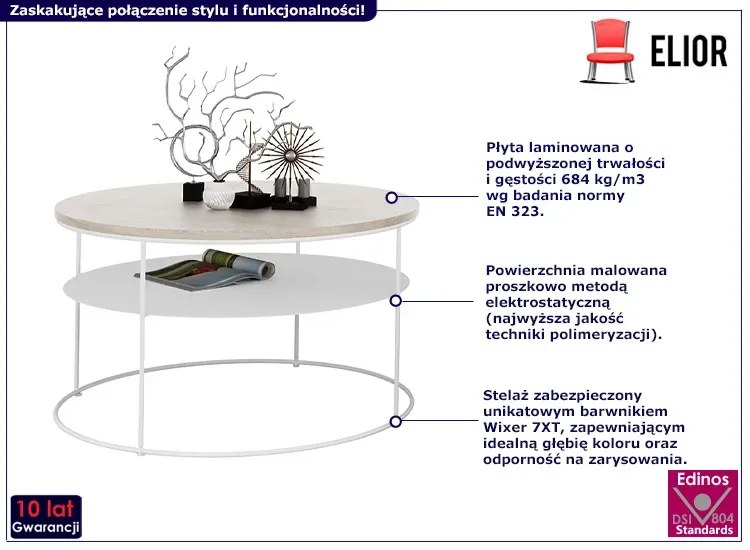 Zaskakujące połączenie stylu i funkcjonalności!

ELIOR

Płyta laminowana o podwyższonej trwałości i gęstości 684 kg/m3 wg badania normy EN 323.

Powierzchnia malowana proszkowo metodą elektrostatyczną (najwyższa jakość techniki polimeryzacji).

Stelaż zabezpieczony unikatowym barwnikiem Wixer 7XT, zapewniającym idealną głębię koloru oraz odporność na zarysowania.

10 lat Gwarancji

Edinos DSI 804 Standards