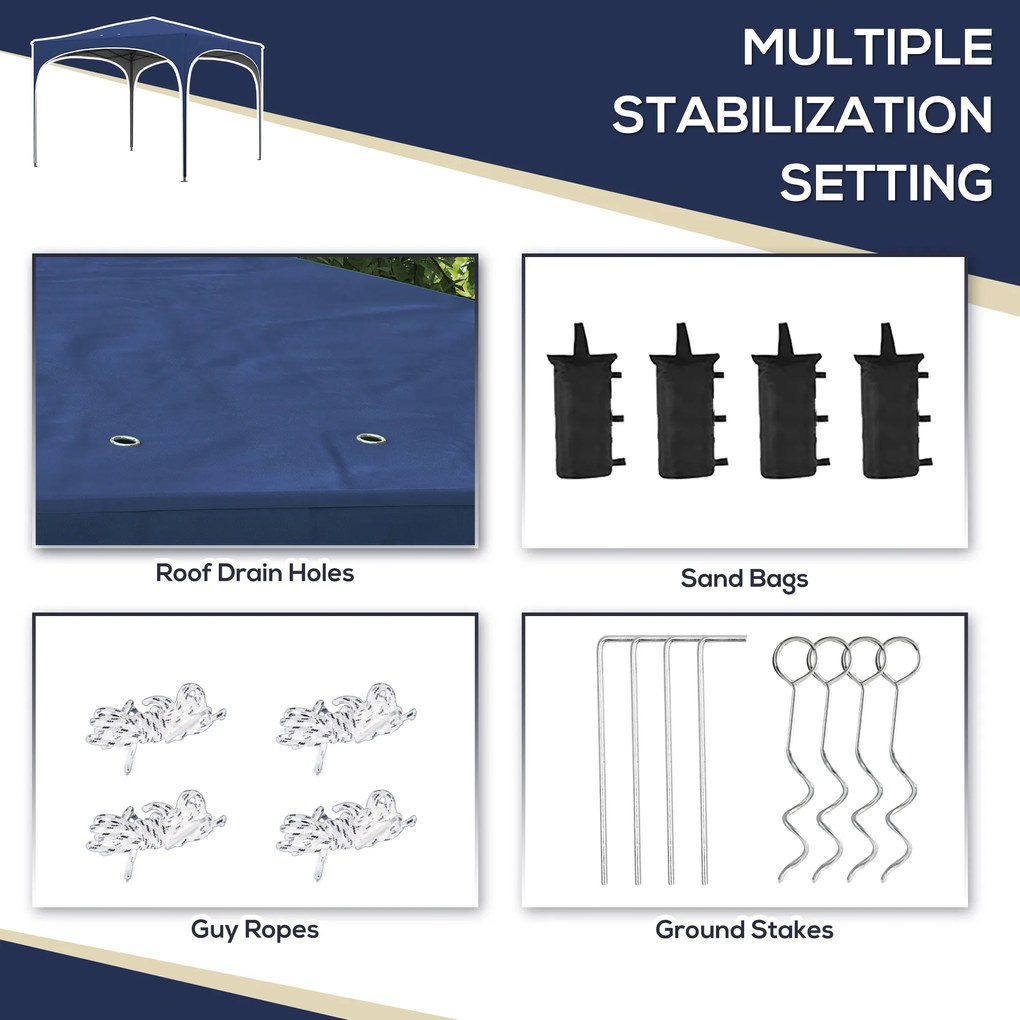 MULTIPLE STABILIZATION SETTING

Roof Drain Holes

Sand Bags

Guy Ropes

Ground Stakes