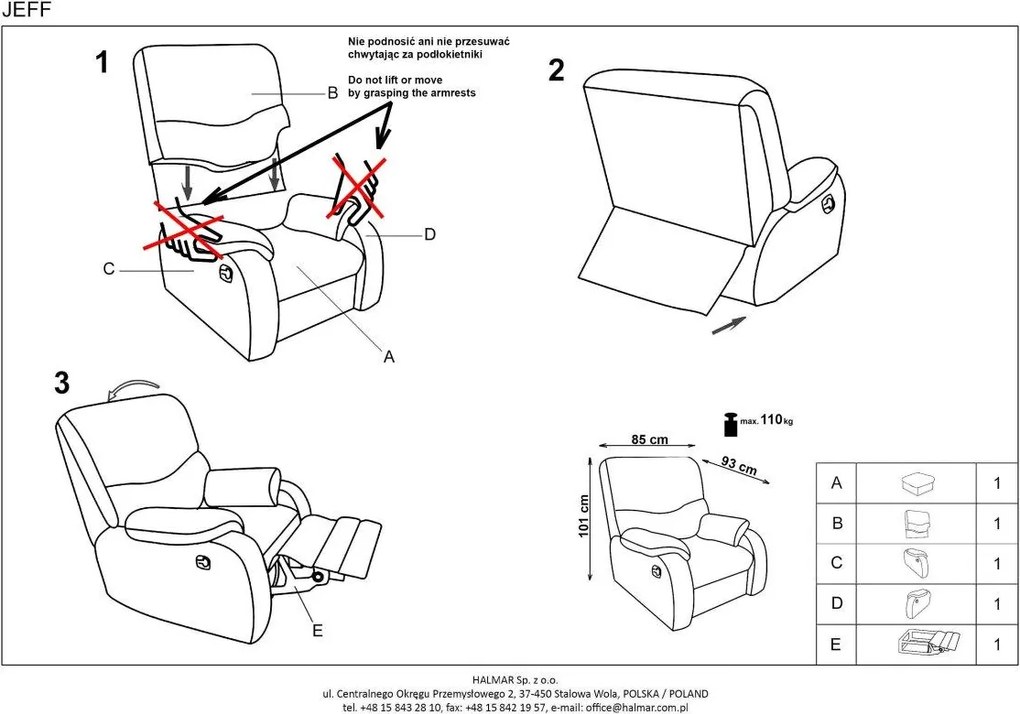 JEFF

1

Nie podnosić ani nie przesuwać chwytając za podłokietniki

Do not lift or move by grasping the armrests

B

C

D

A

2

3

E

max. 110 kg

85 cm

93 cm

101 cm

| A | | 1 |
|---|---|---|
| B | | 1 |
| C | | 1 |
| D | | 1 |
| E | | 1 |

HALMAR Sp. z o.o.
ul. Centralnego Okręgu Przemysłowego 2, 37-450 Stalowa Wola, POLSKA / POLAND
tel. +48 15 843 28 10, fax: +48 15 842 19 57, e-mail: office@halmar.com.pl