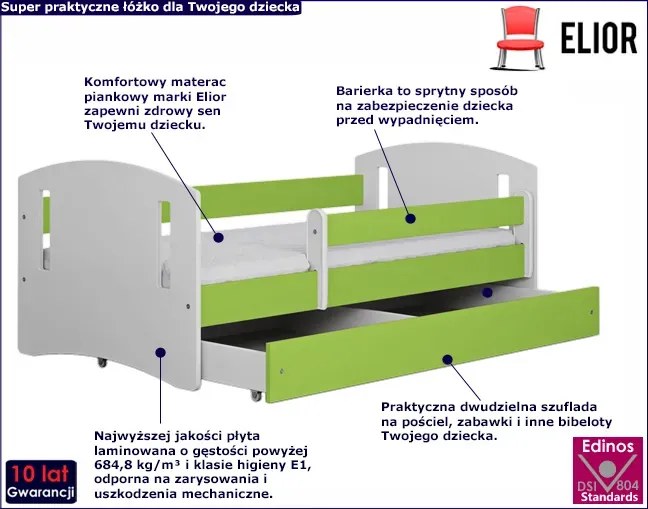 Super praktyczne łóżko dla Twojego dziecka

ELIOR

Komfortowy materac piankowy marki Elior zapewni zdrowy sen Twojemu dziecku.

Barierka to sprytny sposób na zabezpieczenie dziecka przed wypadnięciem.

Praktyczna dwudzielna szuflada na pościel, zabawki i inne bibeloty Twojego dziecka.

Najwyższej jakości płyta laminowana o gęstości powyżej 684,8 kg/m³ i klasie higieny E1, odporna na zarysowania i uszkodzenia mechaniczne.

10 lat Gwarancji

Edinos
DSI 804
Standards