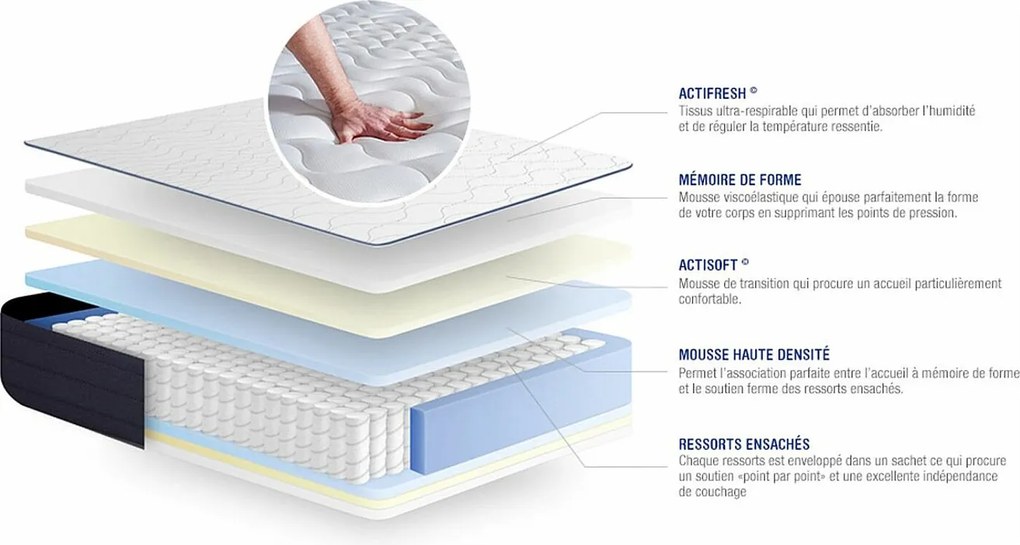 ACTIFRESH ©
Tissus ultra-respirable qui permet d'absorber l'humidité et de réguler la température ressentie.

MÉMOIRE DE FORME
Mousse viscoélastique qui épouse parfaitement la forme de votre corps en supprimant les points de pression.

ACTISOFT ©
Mousse de transition qui procure un accueil particulièrement confortable.

MOUSSE HAUTE DENSITÉ
Permet l'association parfaite entre l'accueil à mémoire de forme et le soutien ferme des ressorts ensachés.

RESSORTS ENSACHÉS
Chaque ressorts est enveloppé dans un sachet ce qui procure un soutien «point par point» et une excellente indépendance de couchage