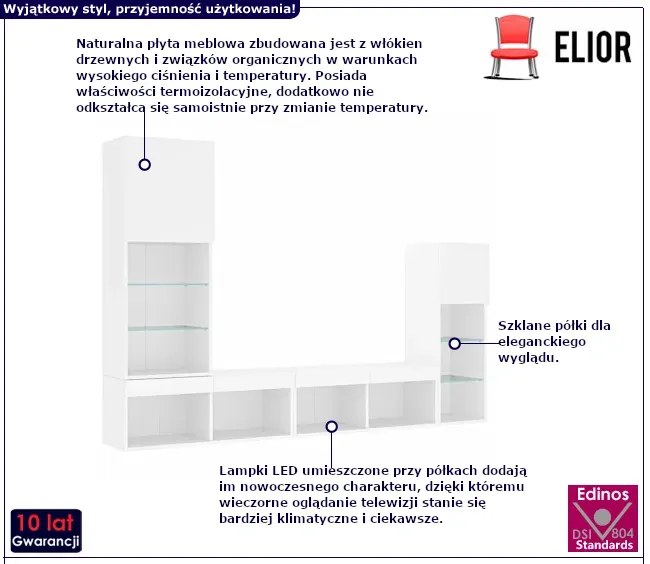 Wyjątkowy styl, przyjemność użytkowania!

ELIOR

Naturalna płyta meblowa zbudowana jest z włókien drzewnych i związków organicznych w warunkach wysokiego ciśnienia i temperatury. Posiada właściwości termoizolacyjne, dodatkowo nie odkształca się samoistnie przy zmianie temperatury.

Szklane półki dla eleganckiego wyglądu.

Lampki LED umieszczone przy półkach dodają im nowoczesnego charakteru, dzięki któremu wieczorne oglądanie telewizji stanie się bardziej klimatyczne i ciekawsze.

10 lat Gwarancji

Edinos DSI 804 Standards