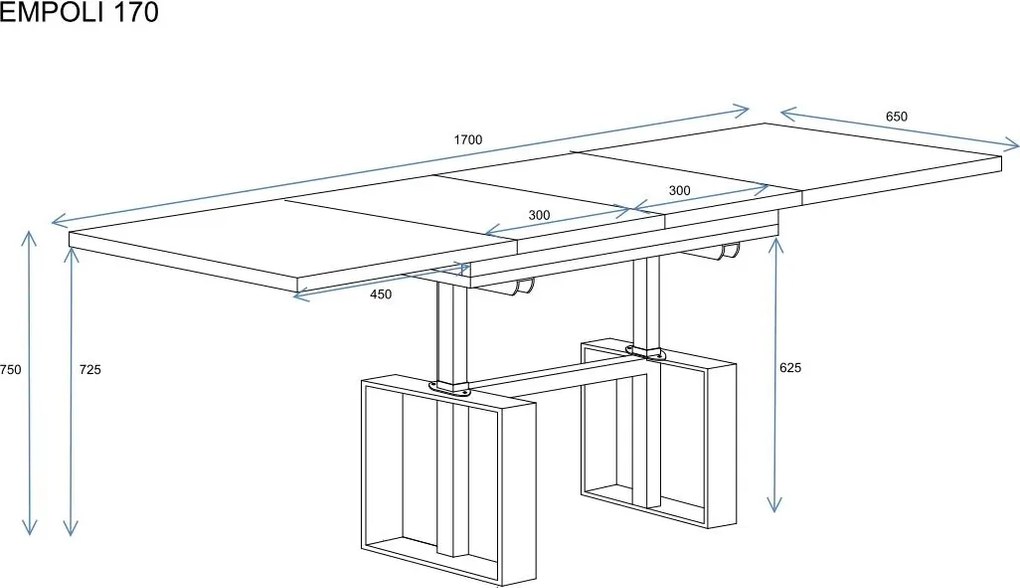 EMPOLI 170

1700

650

300

300

450

750

725

625