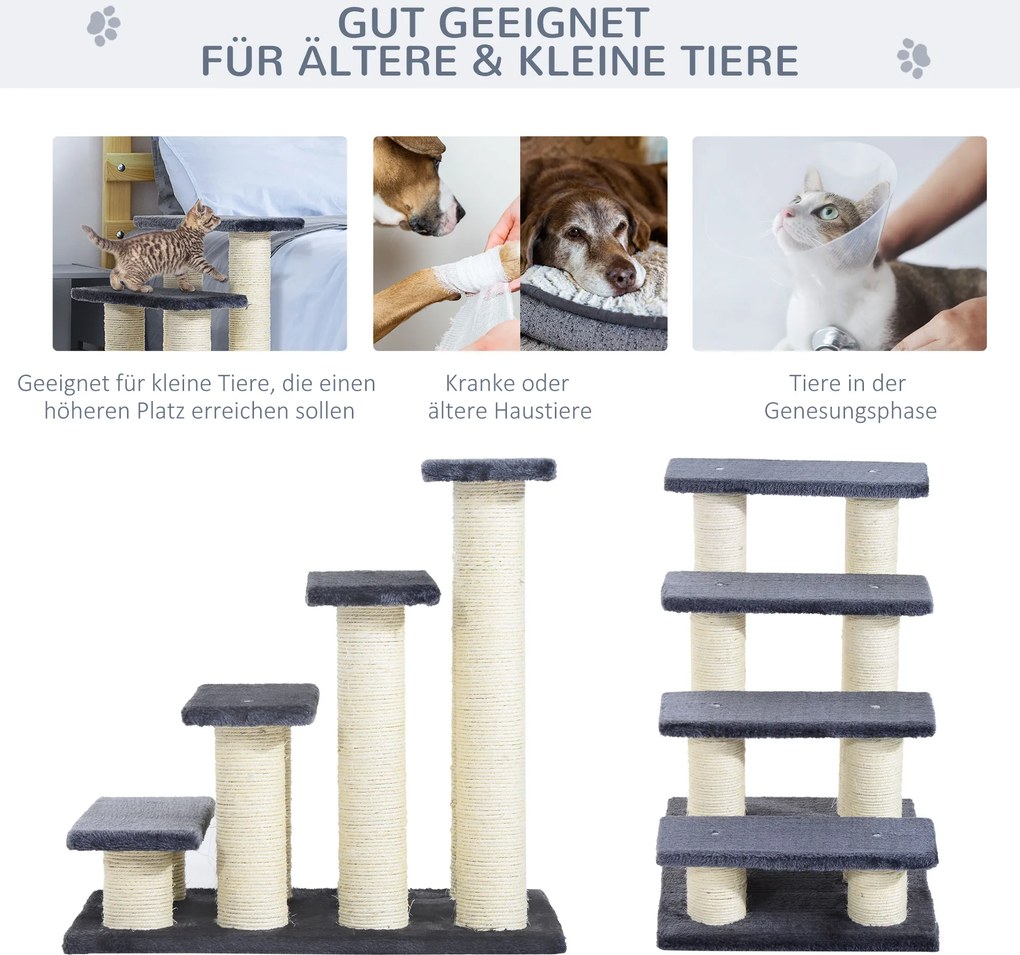 GUT GEEIGNET
FÜR ÄLTERE & KLEINE TIERE

Geeignet für kleine Tiere, die einen höheren Platz erreichen sollen

Kranke oder ältere Haustiere

Tiere in der Genesungsphase