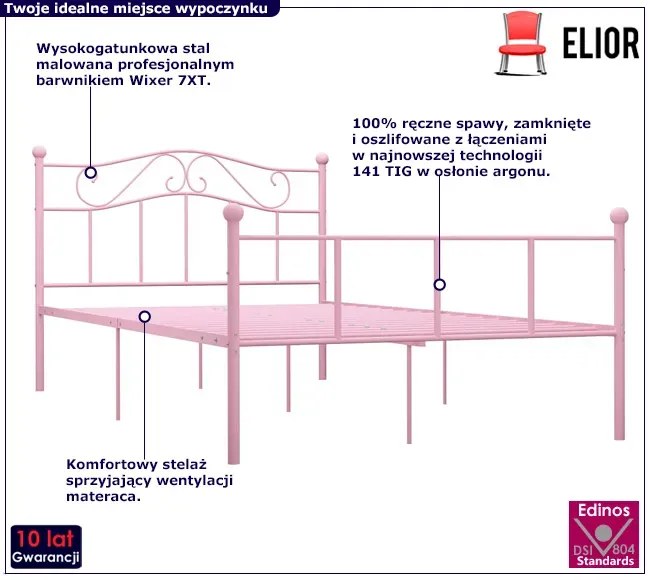 Twoje idealne miejsce wypoczynku

ELIOR

Wysokogatunkowa stal malowana profesjonalnym barwnikiem Wixer 7XT.

100% ręczne spawy, zamknięte i oszlifowane z łączeniami w najnowszej technologii 141 TIG w osłonie argonu.

Komfortowy stelaż sprzyjający wentylacji materaca.

10 lat Gwarancji

Edinos DSI 804 Standards