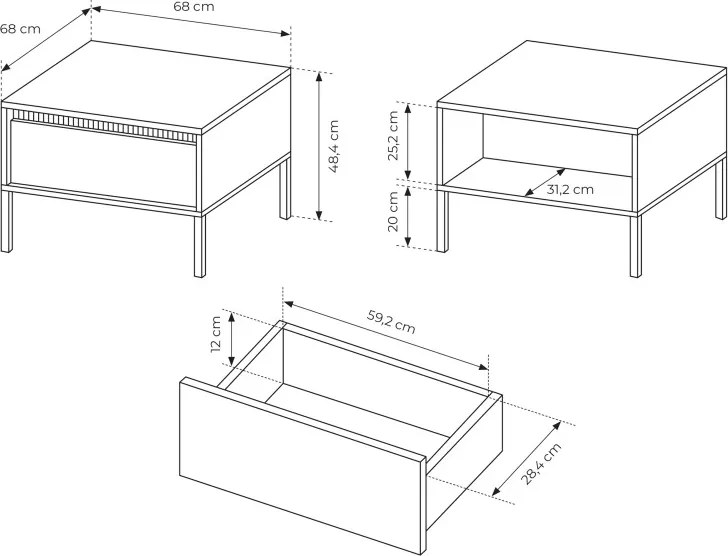 68 cm
68 cm
48,4 cm
25,2 cm
31,2 cm
20 cm
12 cm
59,2 cm
28,4 cm