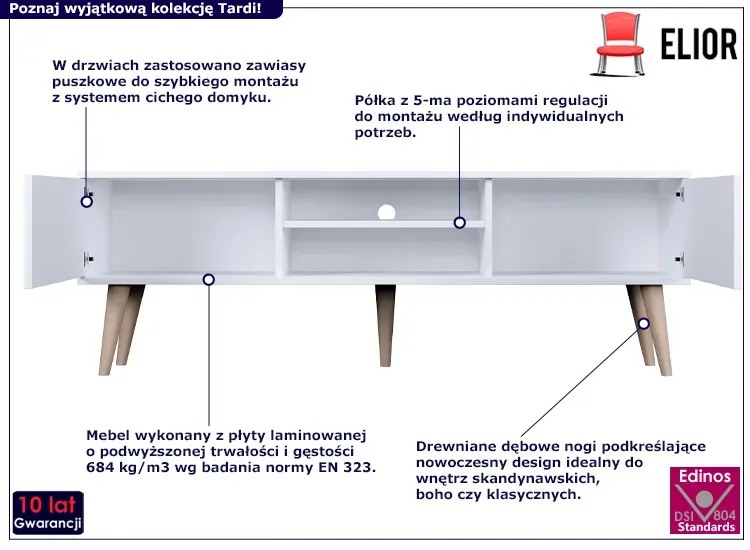 Poznaj wyjątkową kolekcję Tardi!

ELIOR

W drzwiach zastosowano zawiasy puszkowe do szybkiego montażu z systemem cichego domyku.

Półka z 5-ma poziomami regulacji do montażu według indywidualnych potrzeb.

Mebel wykonany z płyty laminowanej o podwyższonej trwałości i gęstości 684 kg/m3 wg badania normy EN 323.

Drewniane dębowe nogi podkreślające nowoczesny design idealny do wnętrz skandynawskich, boho czy klasycznych.

10 lat Gwarancji

Edinos DSI 804 Standards