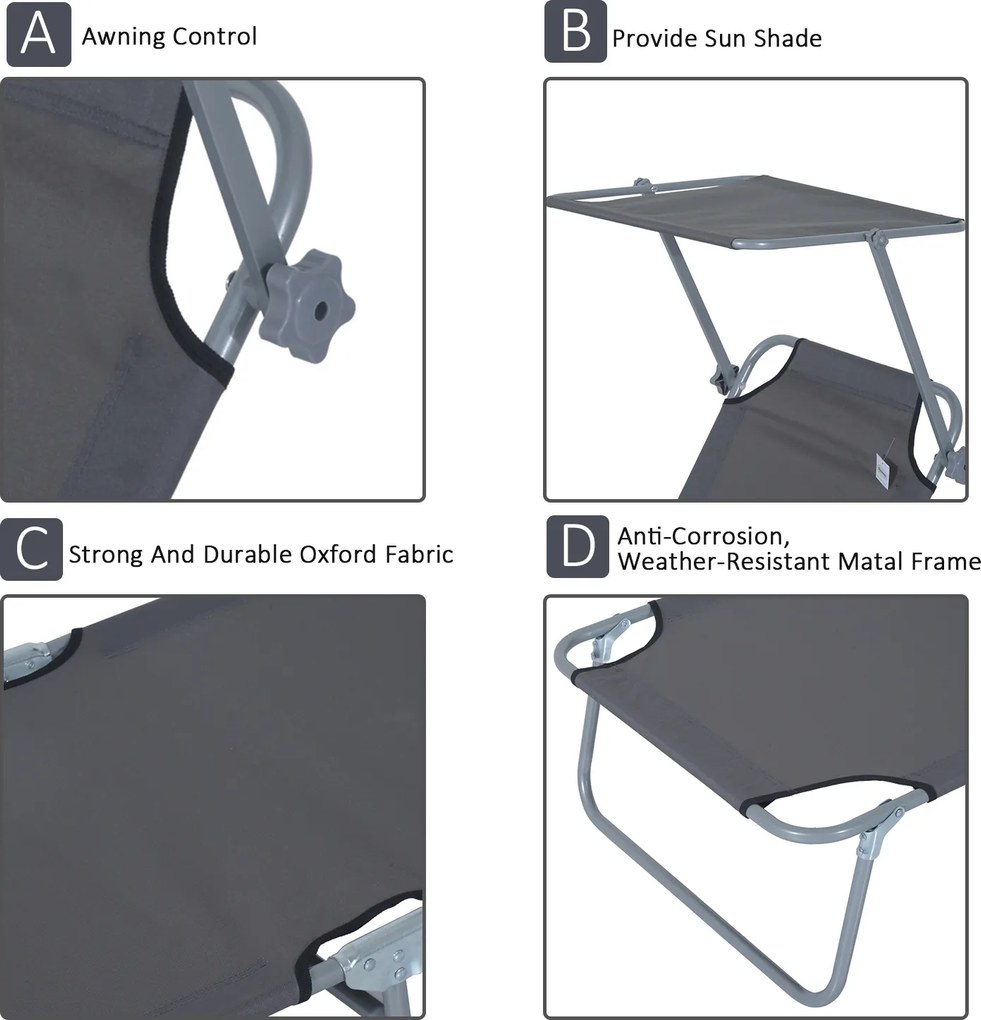 A Awning Control

B Provide Sun Shade

C Strong And Durable Oxford Fabric

D Anti-Corrosion, Weather-Resistant Matal Frame