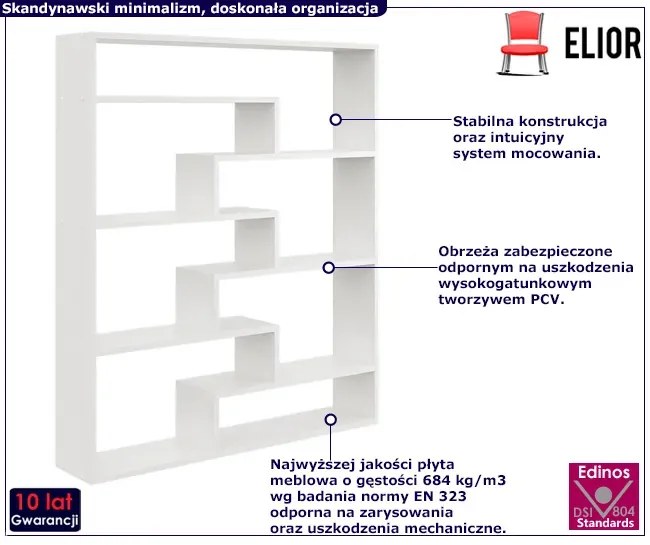 Skandynawski minimalizm, doskonała organizacja

ELIOR

Stabilna konstrukcja oraz intuicyjny system mocowania.

Obrzeża zabezpieczone odpornym na uszkodzenia wysokogatunkowym tworzywem PCV.

Najwyższej jakości płyta meblowa o gęstości 684 kg/m3 wg badania normy EN 323 odporna na zarysowania oraz uszkodzenia mechaniczne.

10 lat
Gwarancji

Edinos
DSI 804
Standards