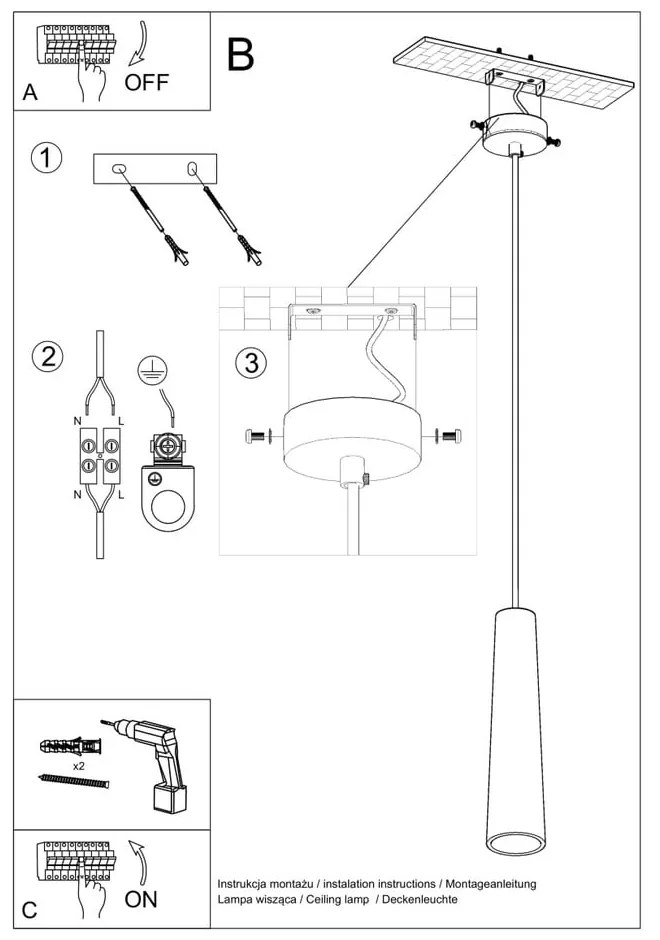 A
OFF
B
1
2
N
L
N
L
3
x2
C
ON
Instrukcja montażu / instalation instructions / Montageanleitung
Lampa wisząca / Ceiling lamp / Deckenleuchte