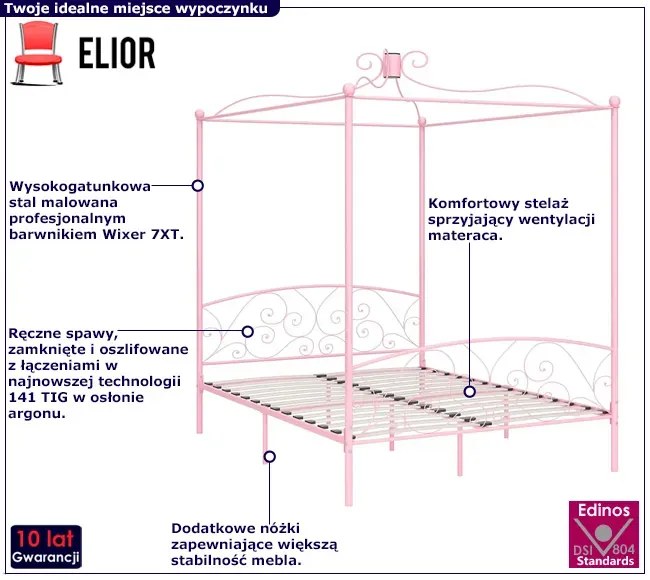 Twoje idealne miejsce wypoczynku

ELIOR

Wysokogatunkowa stal malowana profesjonalnym barwnikiem Wixer 7XT.

Komfortowy stelaż sprzyjający wentylacji materaca.

Ręczne spawy, zamknięte i oszlifowane z łączeniami w najnowszej technologii 141 TIG w osłonie argonu.

Dodatkowe nóżki zapewniające większą stabilność mebla.

10 lat Gwarancji

Edinos DSI 804 Standards