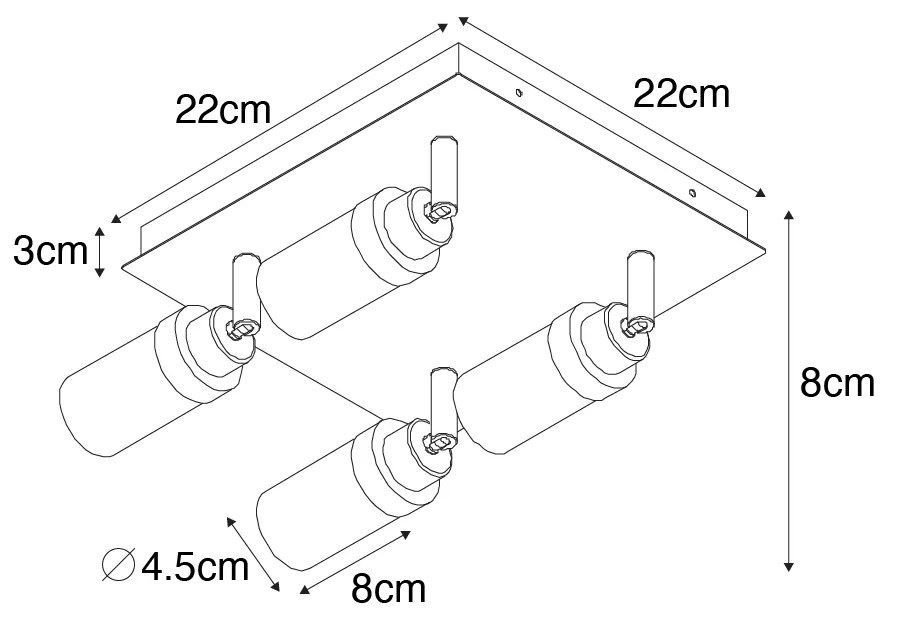 22cm
22cm
3cm
8cm
∅4.5cm
8cm