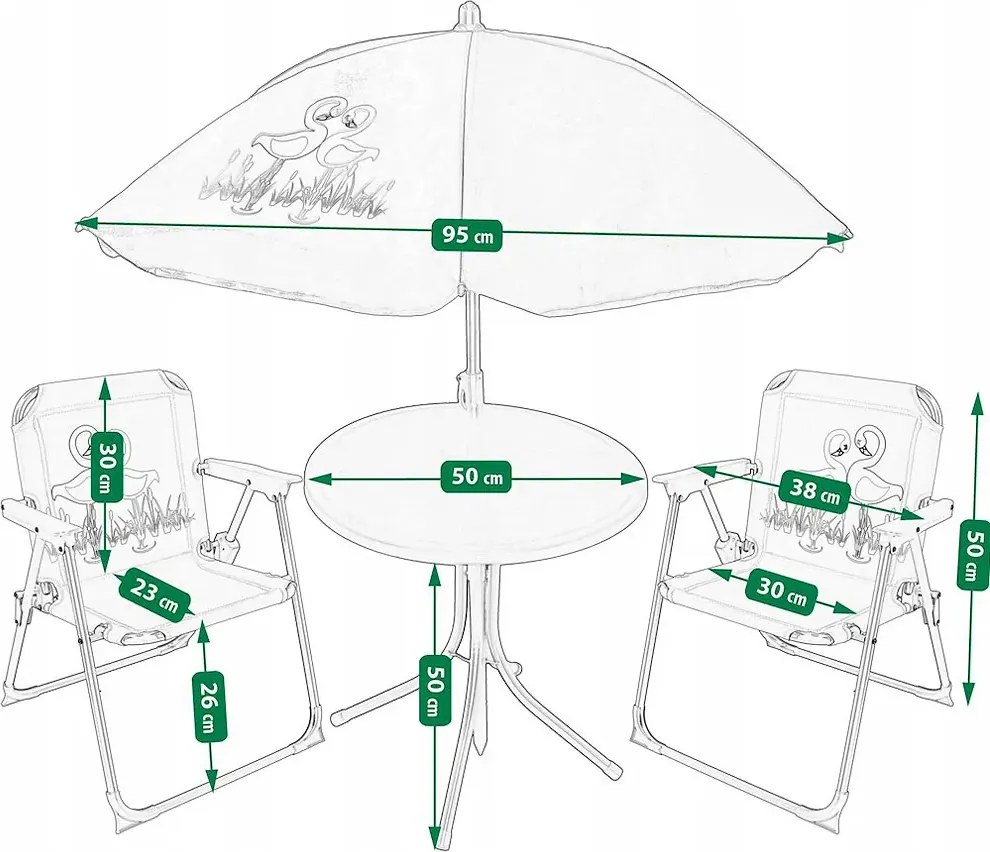 95 cm

30 cm

50 cm

38 cm

50 cm

23 cm

30 cm

26 cm

50 cm