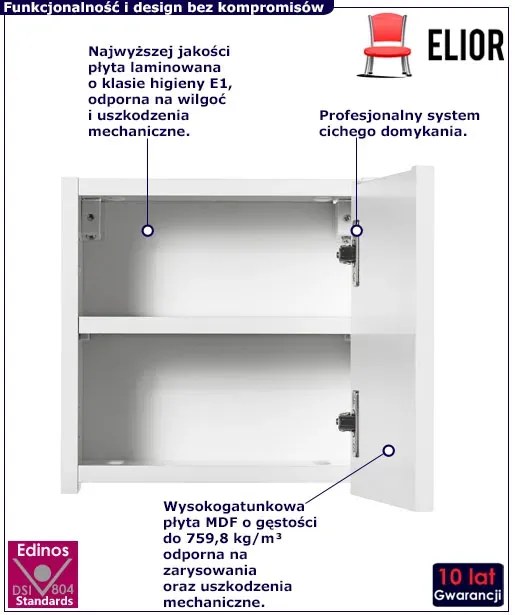 Funkcjonalność i design bez kompromisów

ELIOR

Najwyższej jakości płyta laminowana o klasie higieny E1, odporna na wilgoć i uszkodzenia mechaniczne.

Profesjonalny system cichego domykania.

Wysokogatunkowa płyta MDF o gęstości do 759,8 kg/m³ odporna na zarysowania oraz uszkodzenia mechaniczne.

Edinos DSI 804 Standards

10 lat Gwarancji