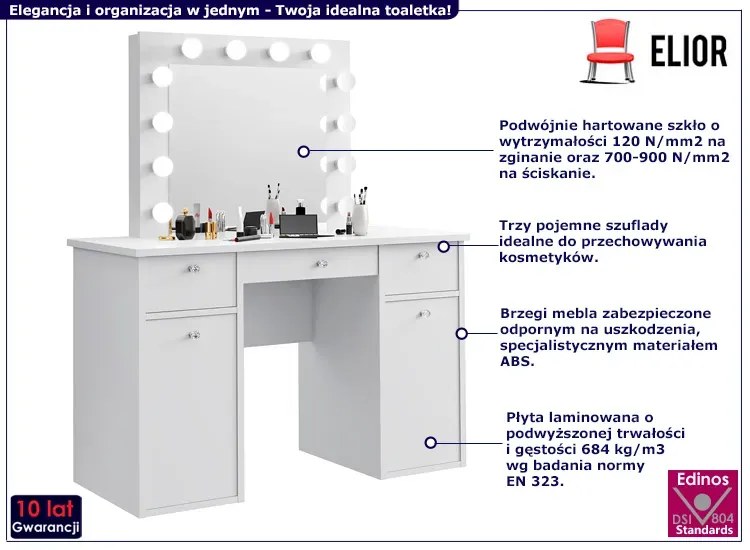 Elegancja i organizacja w jednym - Twoja idealna toaletka!

ELIOR

Podwójnie hartowane szkło o wytrzymałości 120 N/mm2 na zginanie oraz 700-900 N/mm2 na ściskanie.

Trzy pojemne szuflady idealne do przechowywania kosmetyków.

Brzegi mebla zabezpieczone odpornym na uszkodzenia, specjalistycznym materiałem ABS.

Płyta laminowana o podwyższonej trwałości i gęstości 684 kg/m3 wg badania normy EN 323.

10 lat
Gwarancji

Edinos
DSI 804
Standards