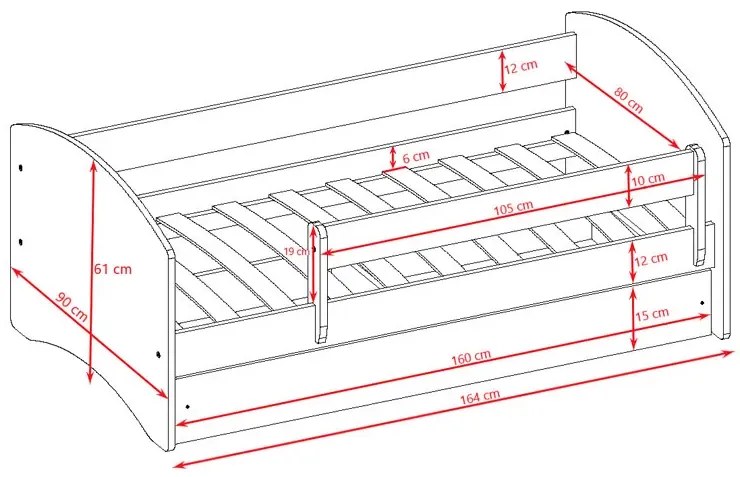 12 cm
80 cm
6 cm
10 cm
105 cm
19 cm
12 cm
61 cm
90 cm
15 cm
160 cm
164 cm