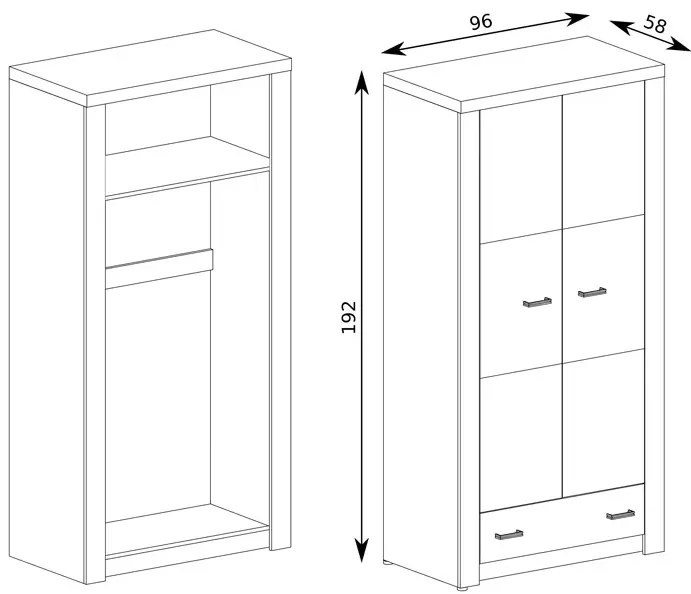 96

58

192