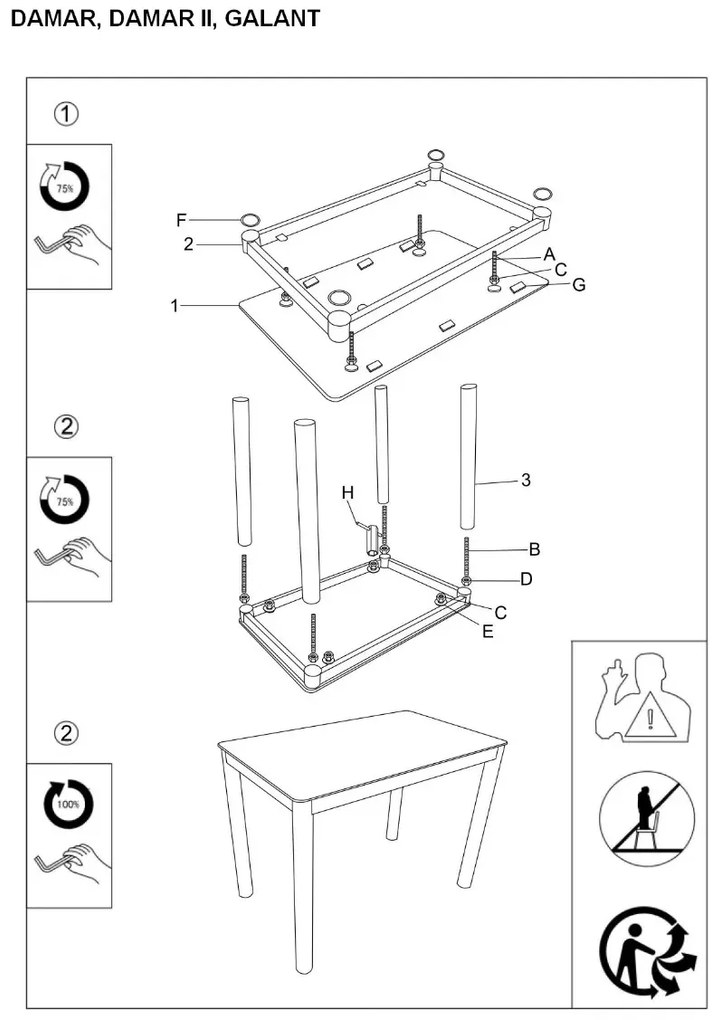 DAMAR, DAMAR II, GALANT

1

75%

F
2
1
A
C
G

2

75%

H
3
B
D
C
E

2

100%