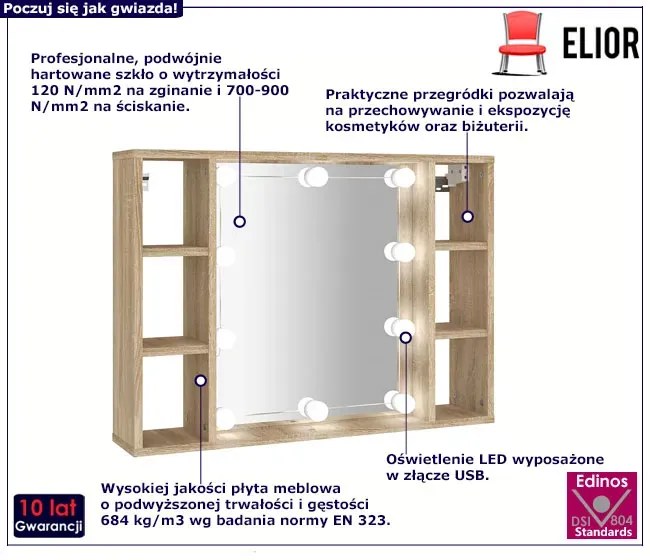 Poczuj się jak gwiazda!

ELIOR

Profesjonalne, podwójnie hartowane szkło o wytrzymałości 120 N/mm2 na zginanie i 700-900 N/mm2 na ściskanie.

Praktyczne przegródki pozwalają na przechowywanie i ekspozycję kosmetyków oraz biżuterii.

Oświetlenie LED wyposażone w złącze USB.

Wysokiej jakości płyta meblowa o podwyższonej trwałości i gęstości 684 kg/m3 wg badania normy EN 323.

10 lat Gwarancji

Edinos DSI 804 Standards