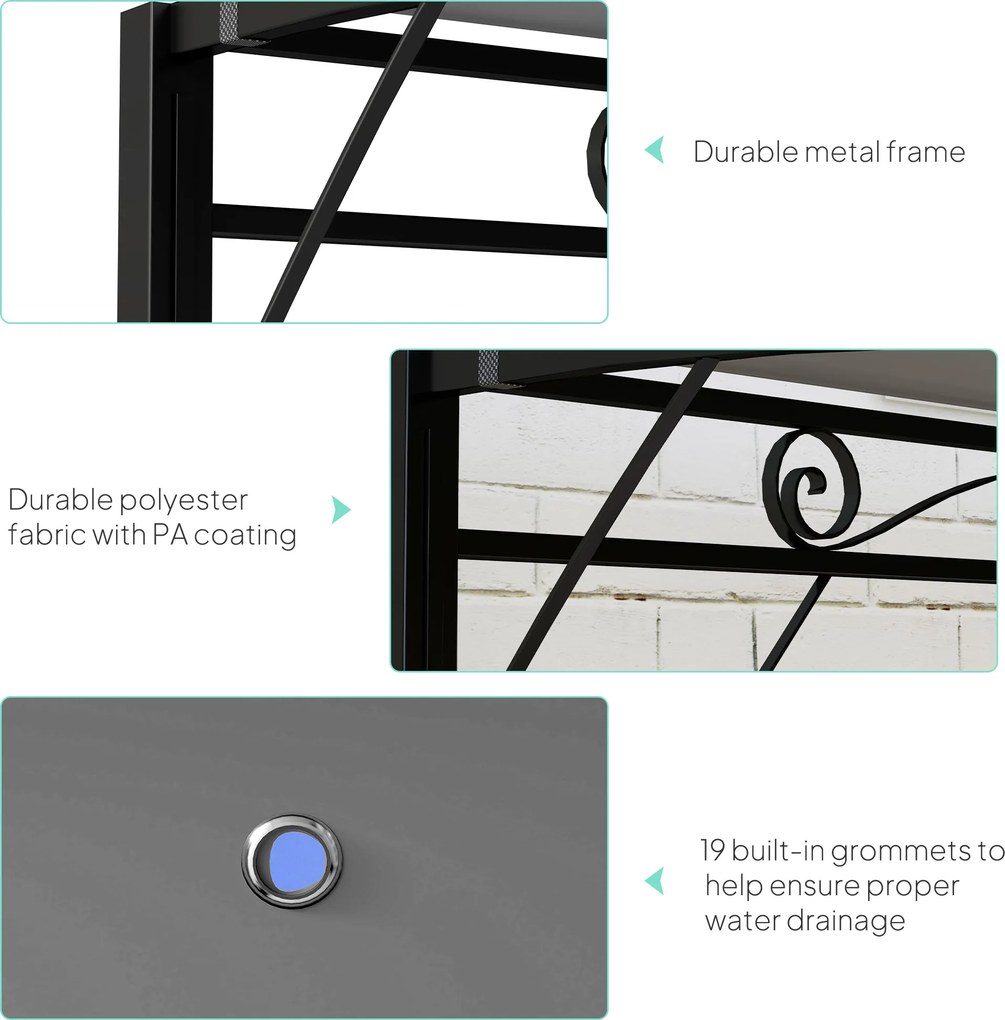 Durable metal frame

Durable polyester fabric with PA coating

19 built-in grommets to help ensure proper water drainage