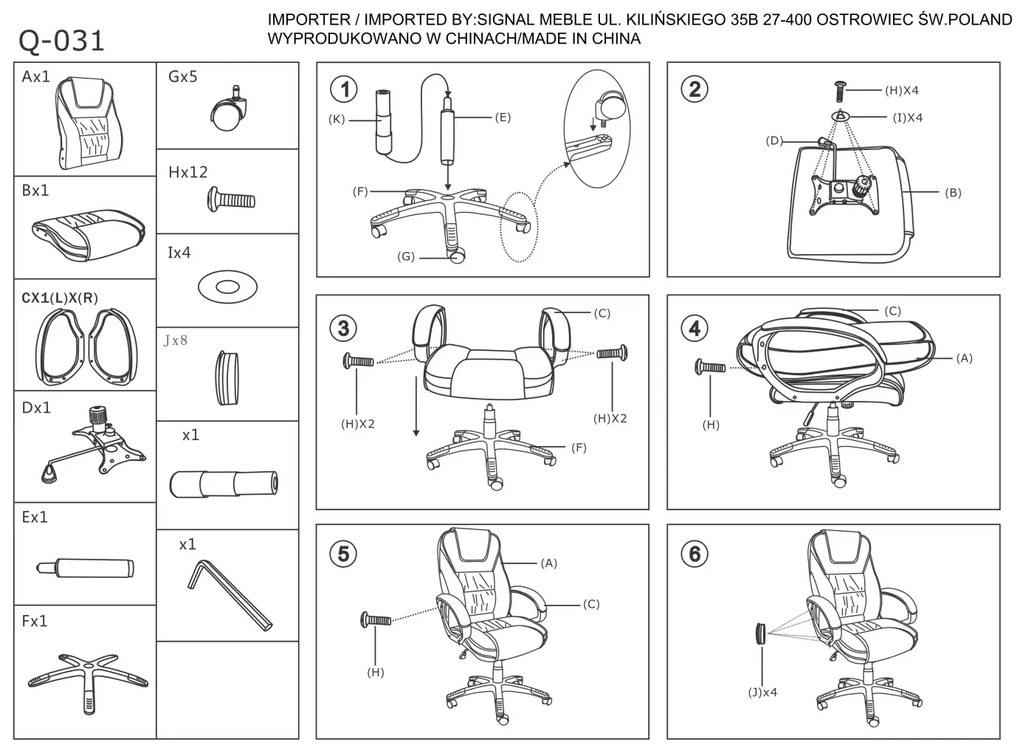 Q-031

IMPORTER / IMPORTED BY:SIGNAL MEBLE UL. KILIŃSKIEGO 35B 27-400 OSTROWIEC ŚW.POLAND
WYPRODUKOWANO W CHINACH/MADE IN CHINA

Ax1

Bx1

CX1(L)X(R)

Dx1

Ex1

Fx1

Gx5

Hx12

Ix4

Jx8

x1

x1

1
(K)
(E)
(F)
(G)

2
(H)X4
(I)X4
(D)
(B)

3
(C)
(H)X2
(H)X2
(F)

4
(C)
(A)
(H)

5
(A)
(C)
(H)

6
(J)x4