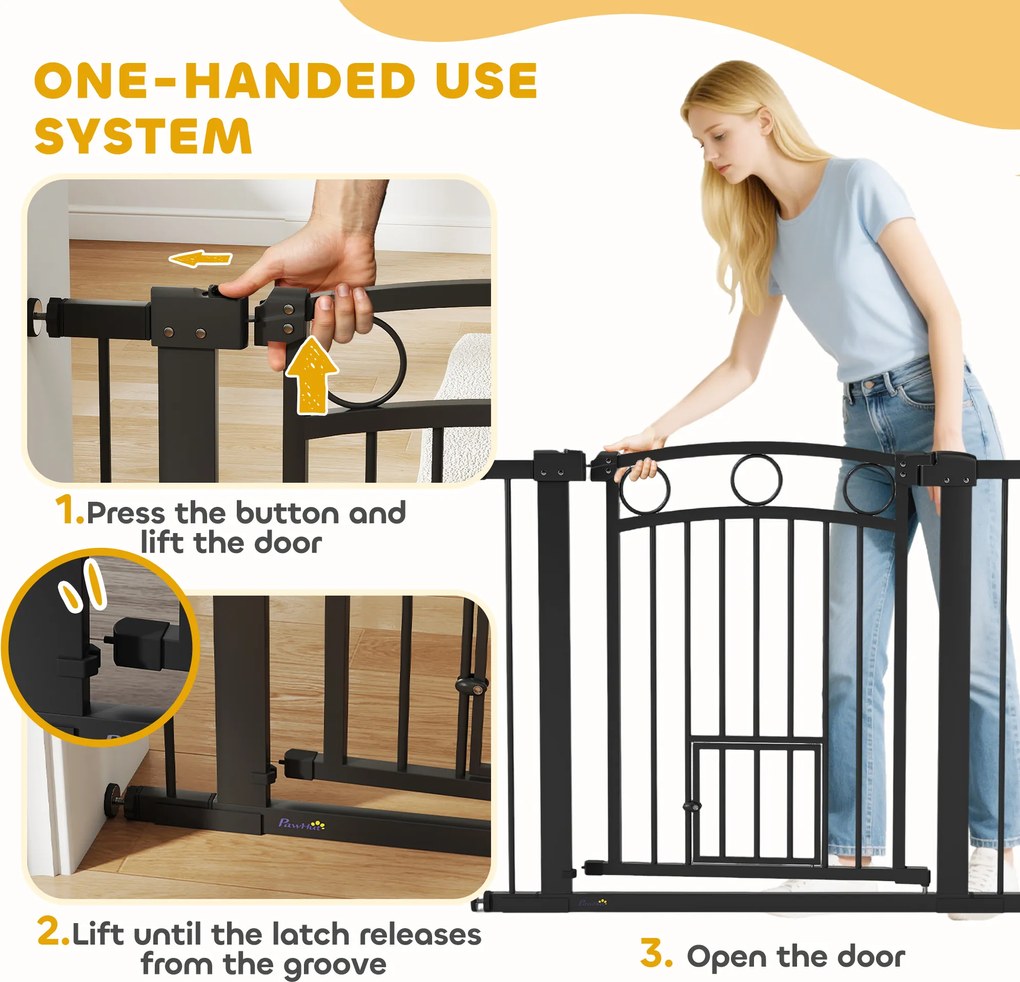 ONE-HANDED USE SYSTEM

1.Press the button and lift the door

PawHut

2.Lift until the latch releases from the groove

3. Open the door