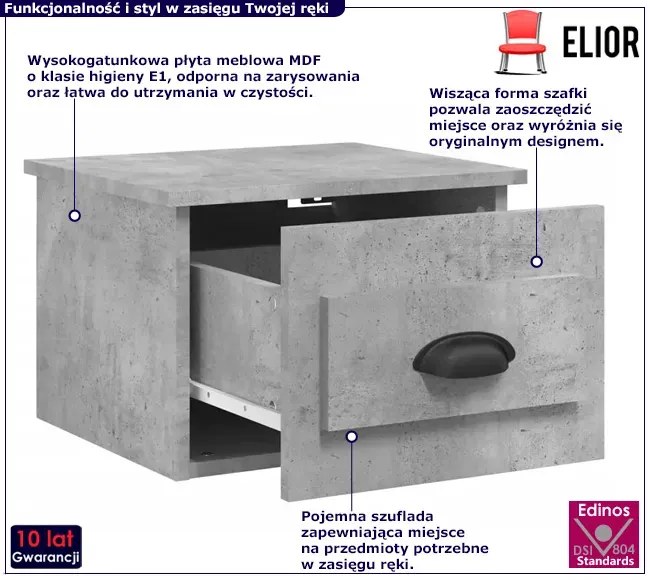 Funkcjonalność i styl w zasięgu Twojej ręki

ELIOR

Wysokogatunkowa płyta meblowa MDF o klasie higieny E1, odporna na zarysowania oraz łatwa do utrzymania w czystości.

Wisząca forma szafki pozwala zaoszczędzić miejsce oraz wyróżnia się oryginalnym designem.

Pojemna szuflada zapewniająca miejsce na przedmioty potrzebne w zasięgu ręki.

10 lat Gwarancji

Edinos DSI 804 Standards