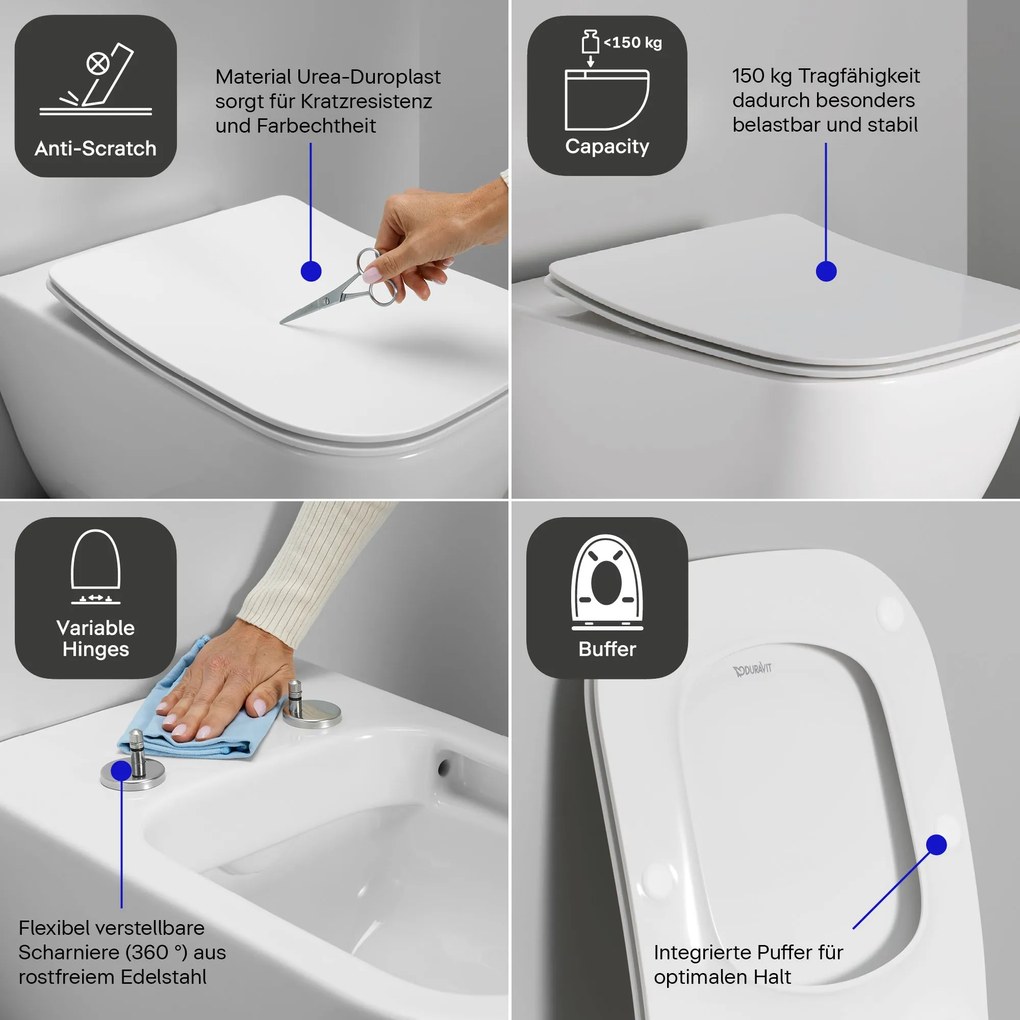 Anti-Scratch

Material Urea-Duroplast sorgt für Kratzresistenz und Farbechtheit

<150 kg

Capacity

150 kg Tragfähigkeit dadurch besonders belastbar und stabil

Variable Hinges

Flexibel verstellbare Scharniere (360 °) aus rostfreiem Edelstahl

Buffer

DURAVIT

Integrierte Puffer für optimalen Halt