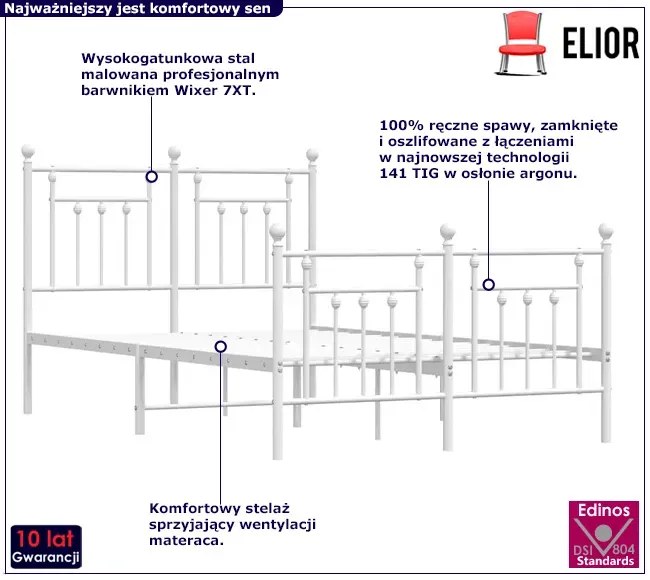 Najważniejszy jest komfortowy sen

ELIOR

Wysokogatunkowa stal malowana profesjonalnym barwnikiem Wixer 7XT.

100% ręczne spawy, zamknięte i oszlifowane z łączeniami w najnowszej technologii 141 TIG w osłonie argonu.

Komfortowy stelaż sprzyjający wentylacji materaca.

10 lat Gwarancji

Edinos DSI 804 Standards