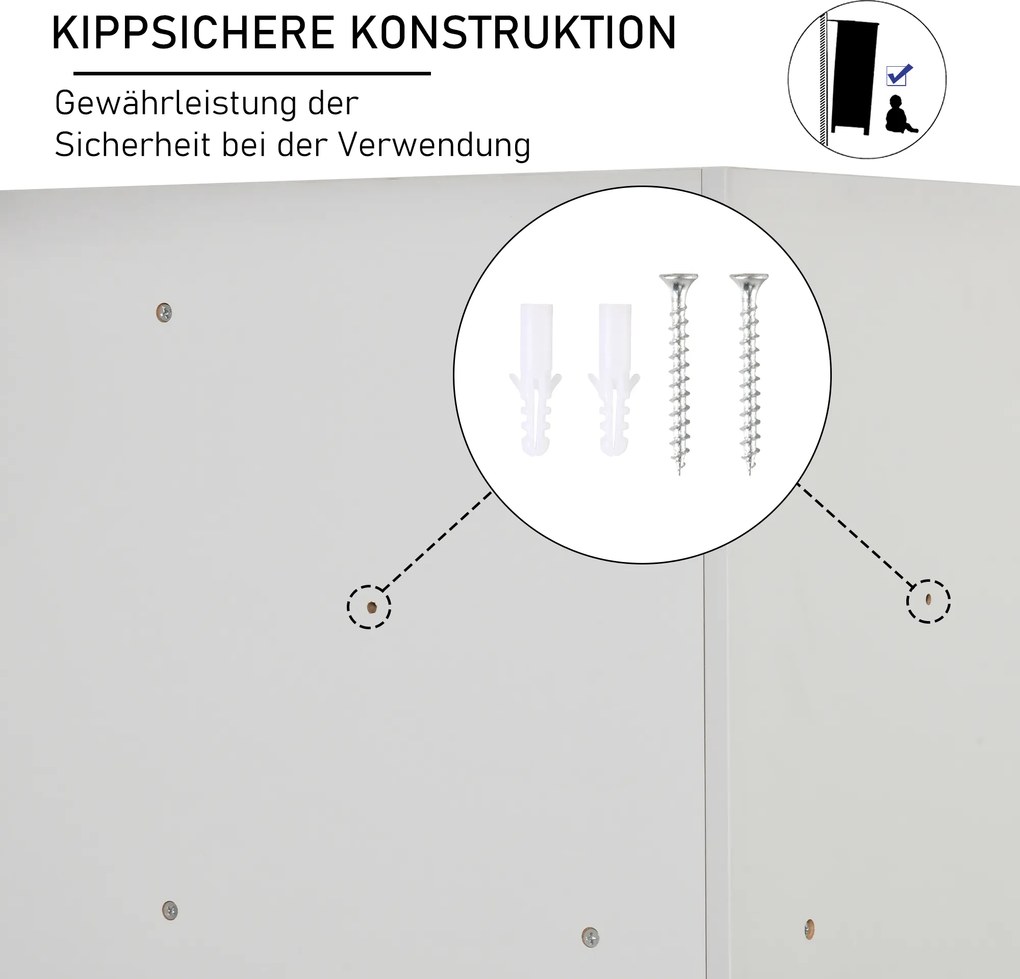 KIPPSICHERE KONSTRUKTION

Gewährleistung der Sicherheit bei der Verwendung