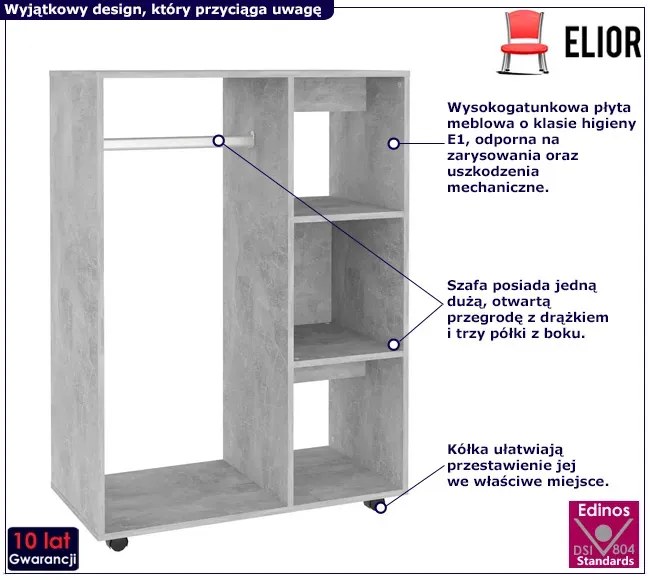 Wyjątkowy design, który przyciąga uwagę

ELIOR

Wysokogatunkowa płyta meblowa o klasie higieny E1, odporna na zarysowania oraz uszkodzenia mechaniczne.

Szafa posiada jedną dużą, otwartą przegrodę z drążkiem i trzy półki z boku.

Kółka ułatwiają przestawienie jej we właściwe miejsce.

10 lat
Gwarancji

Edinos
DSI 804
Standards