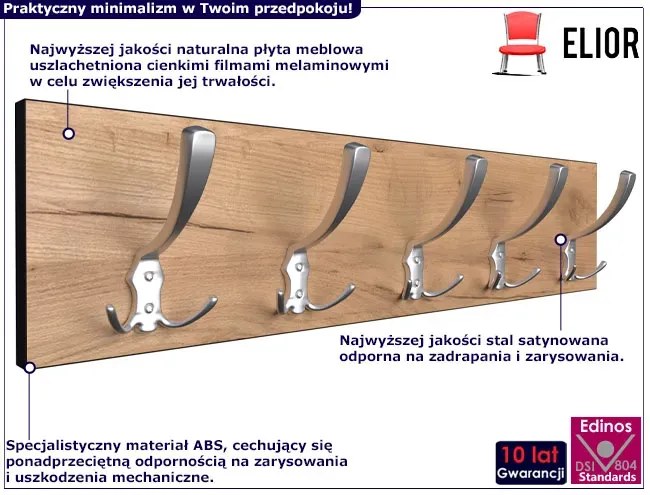 Praktyczny minimalizm w Twoim przedpokoju!

ELIOR

Najwyższej jakości naturalna płyta meblowa uszlachetniona cienkimi filmami melaminowymi w celu zwiększenia jej trwałości.

Najwyższej jakości stal satynowana odporna na zadrapania i zarysowania.

Specjalistyczny materiał ABS, cechujący się ponadprzeciętną odpornością na zarysowania i uszkodzenia mechaniczne.

10 lat
Gwarancji

Edinos
DSI 804
Standards