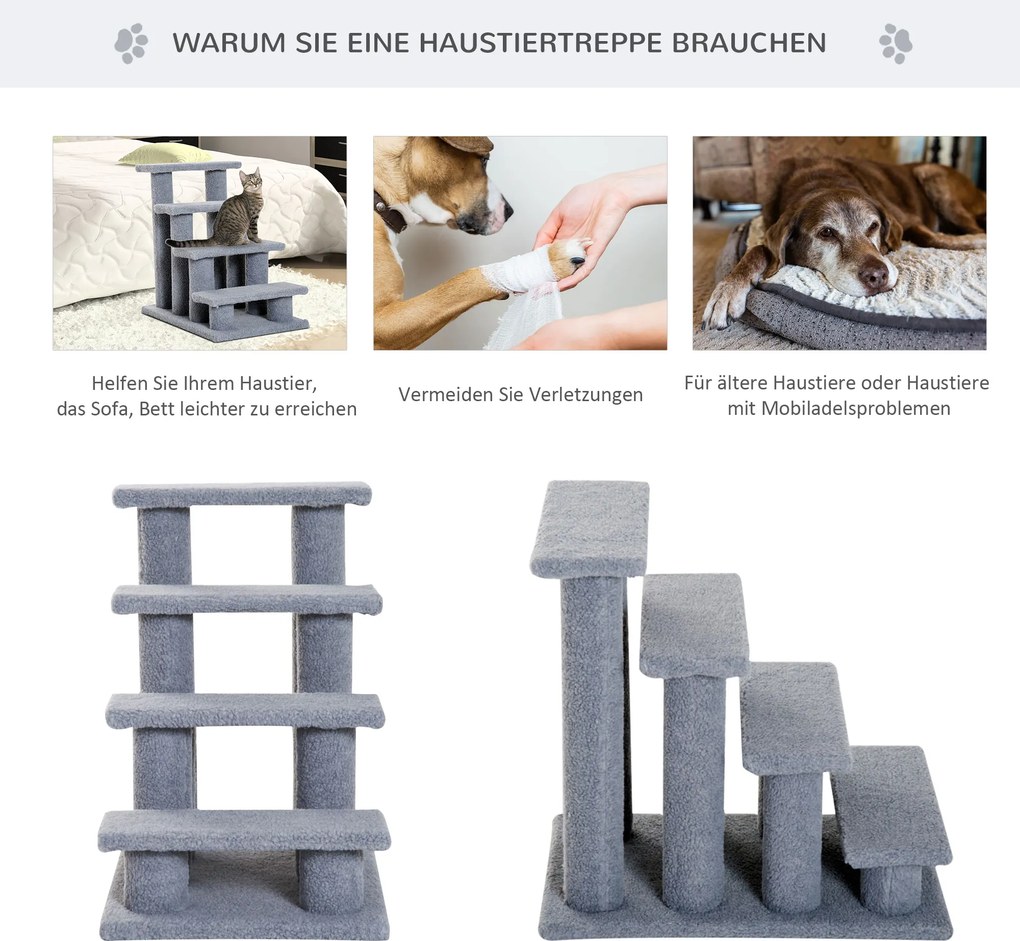 WARUM SIE EINE HAUSTIERTREPPE BRAUCHEN

Helfen Sie Ihrem Haustier, das Sofa, Bett leichter zu erreichen

Vermeiden Sie Verletzungen

Für ältere Haustiere oder Haustiere mit Mobiladelsproblemen